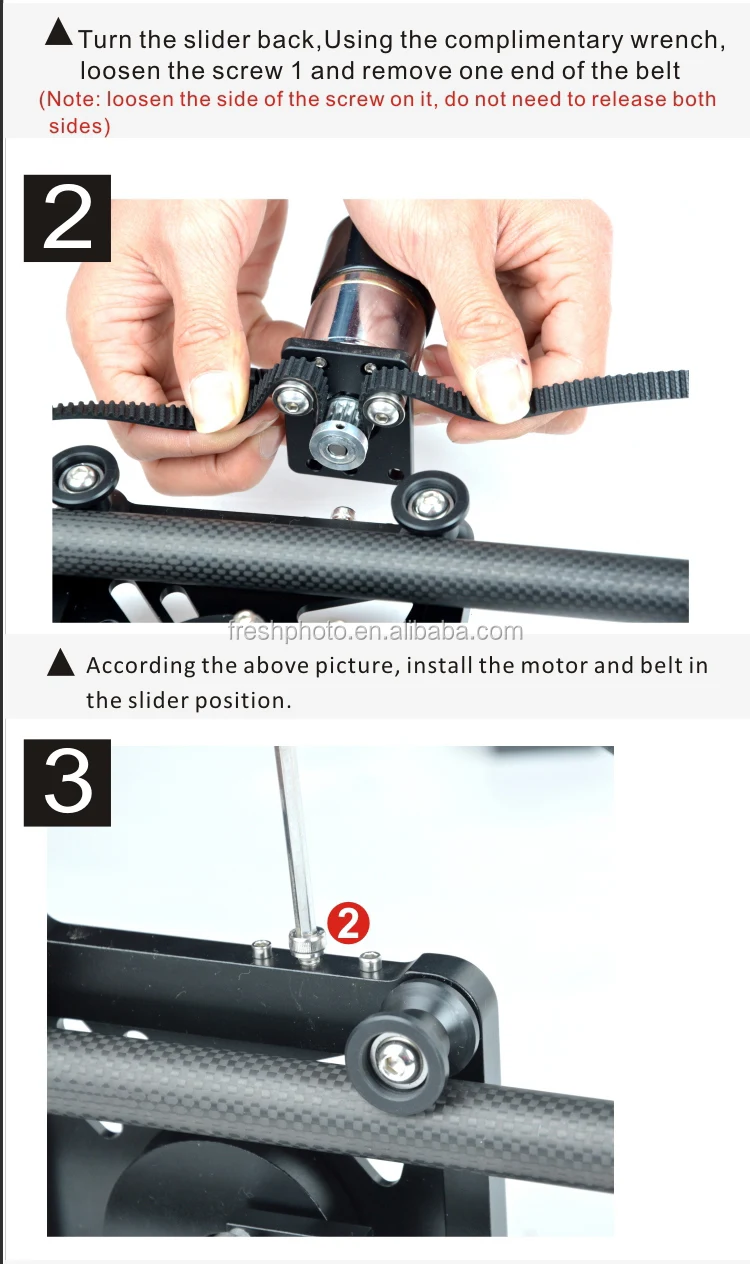 ▲Turn the slider back,Using the complimentary wrench, loosen the screw 1 and remove one end of the belt
(Note: loosen the side of the screw on it, do not need to release both sides)

2

freshphoto.en.alibaba.com

▲ According the above picture, install the motor and belt in the slider position.

3

2