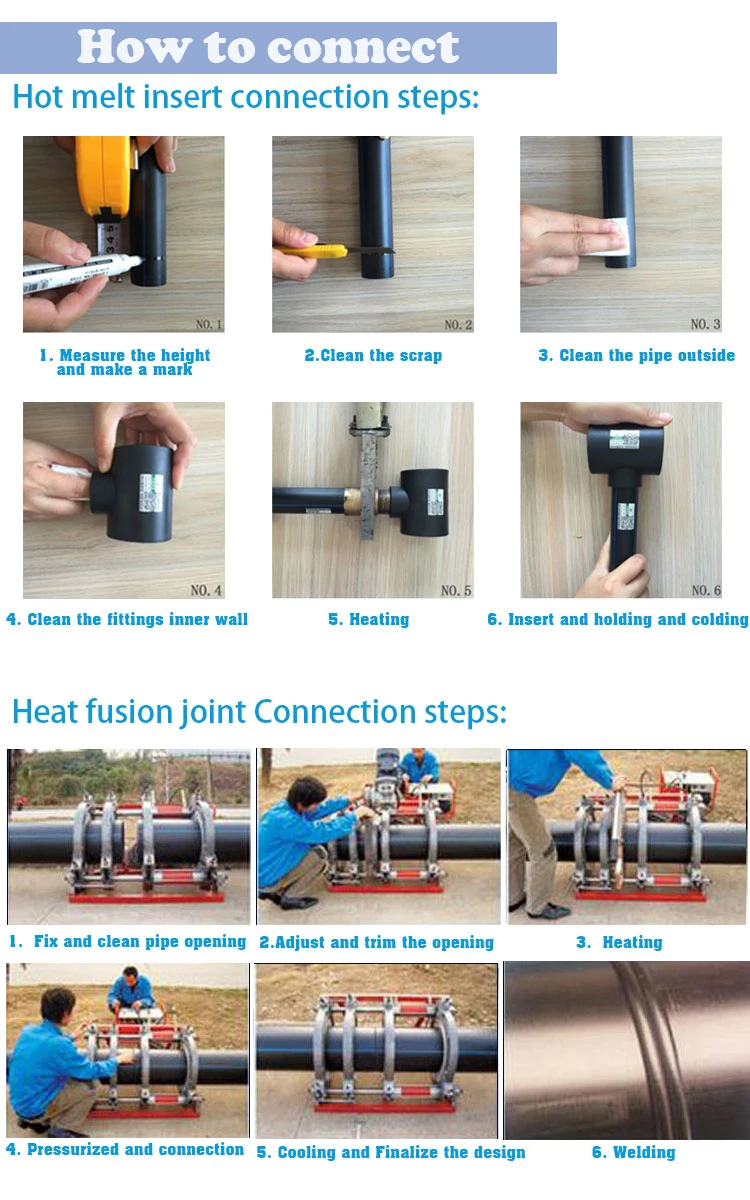 How to connect

Hot melt insert connection steps:

NO. 1

1. Measure the height and make a mark

NO. 2

2.Clean the scrap

NO. 3

3. Clean the pipe outside

NO. 4

4. Clean the fittings inner wall

NO. 5

5. Heating

NO. 6

6. Insert and holding and colding

Heat fusion joint Connection steps:

1. Fix and clean pipe opening

2.Adjust and trim the opening

3. Heating

4. Pressurized and connection

5. Cooling and Finalize the design

6. Welding