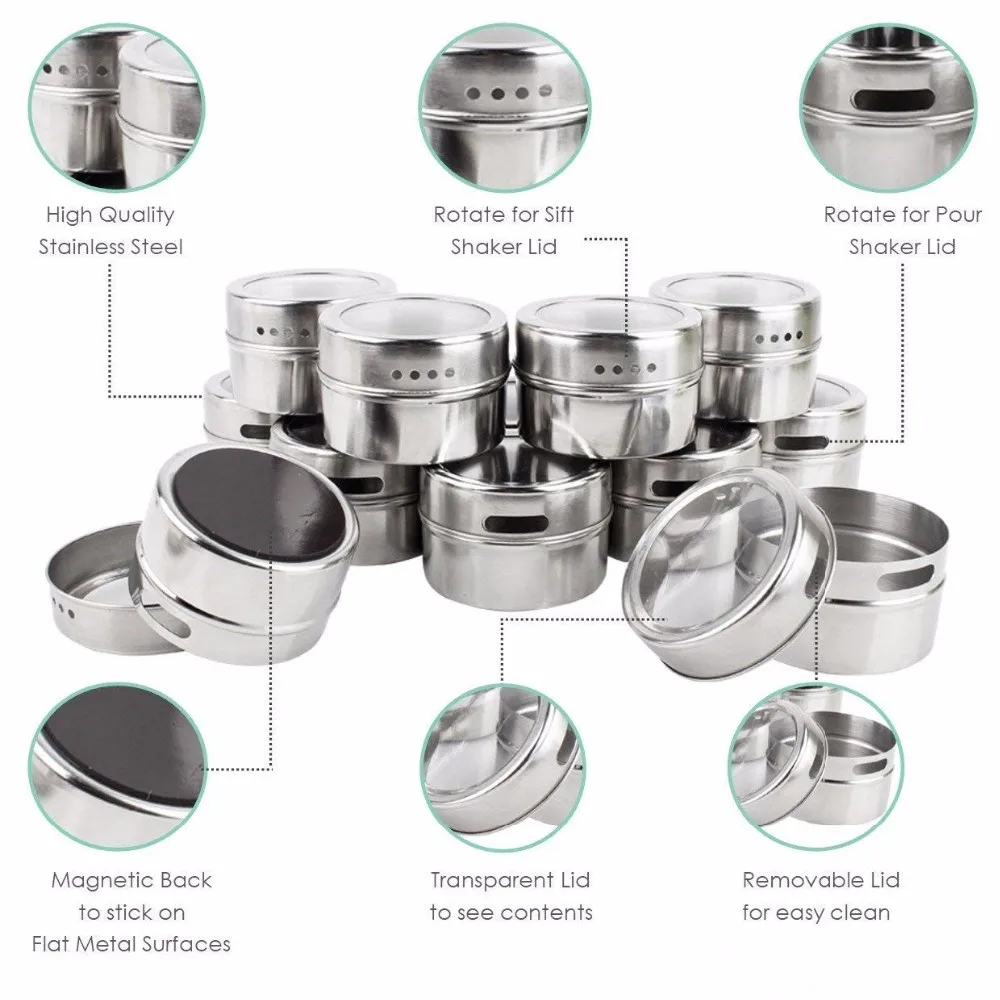 High Quality
Stainless Steel

Rotate for Sift
Shaker Lid

Rotate for Pour
Shaker Lid

Magnetic Back
to stick on
Flat Metal Surfaces

Transparent Lid
to see contents

Removable Lid
for easy clean