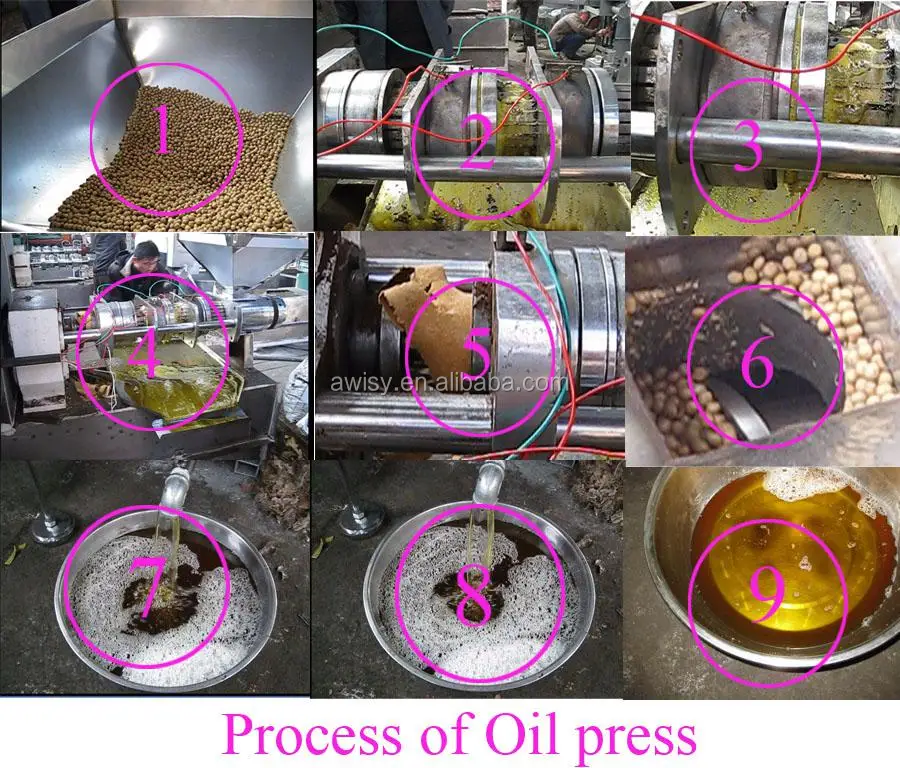 1
2
3
4
5
awisy.en.alibaba.com
6
7
8
9
Process of Oil press