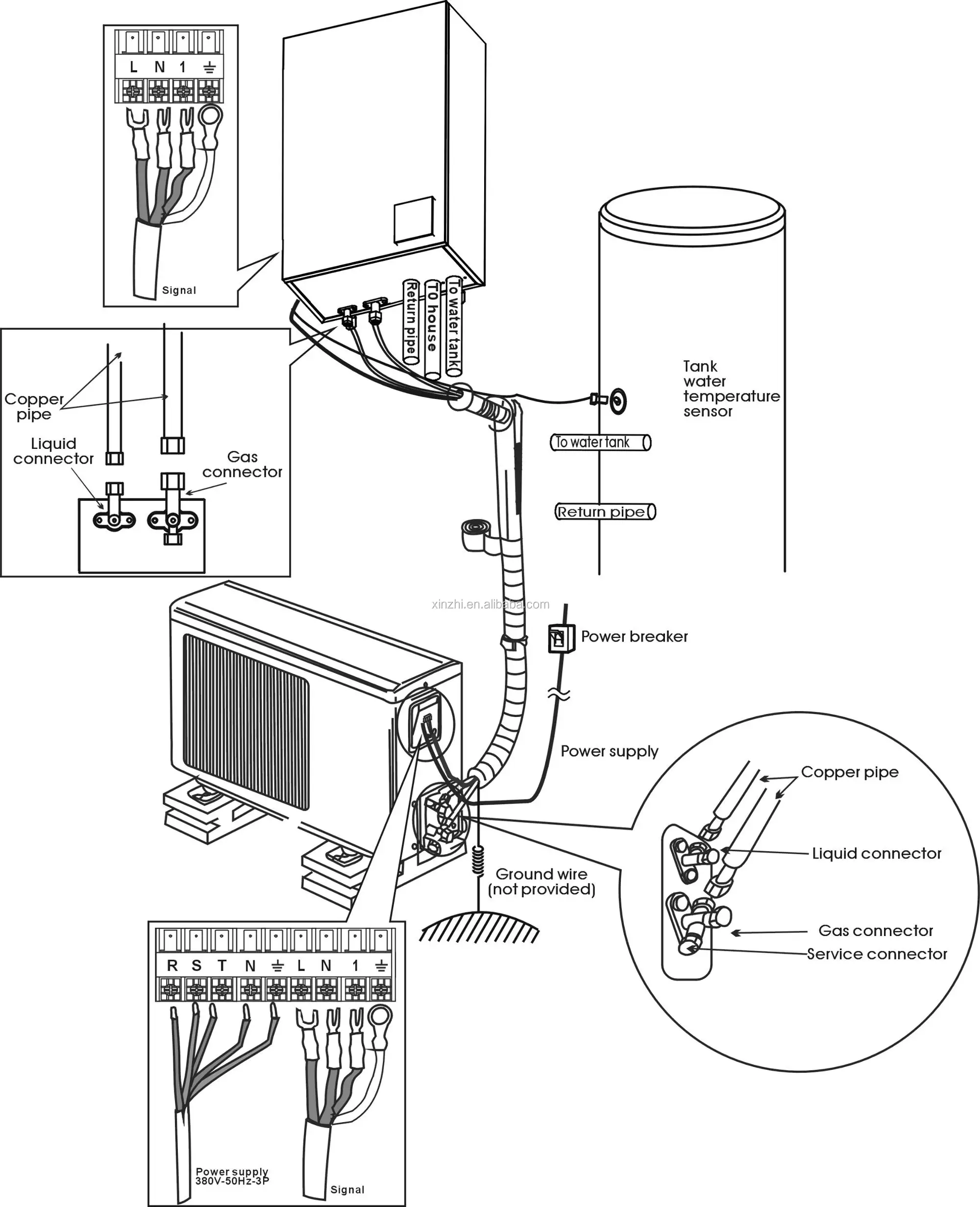 L N 1 ⏚

Signal

Return pipe
T0 house
To water tank

Copper pipe
Liquid connector
Gas connector

Tank water temperature sensor

To water tank

Return pipe

xinzhi.en.alibaba.com

Power breaker

Power supply

Copper pipe
Liquid connector
Gas connector
Service connector

Ground wire (not provided)

R S T N ⏚ L N 1 ⏚

Power supply 380V-50Hz-3P

Signal