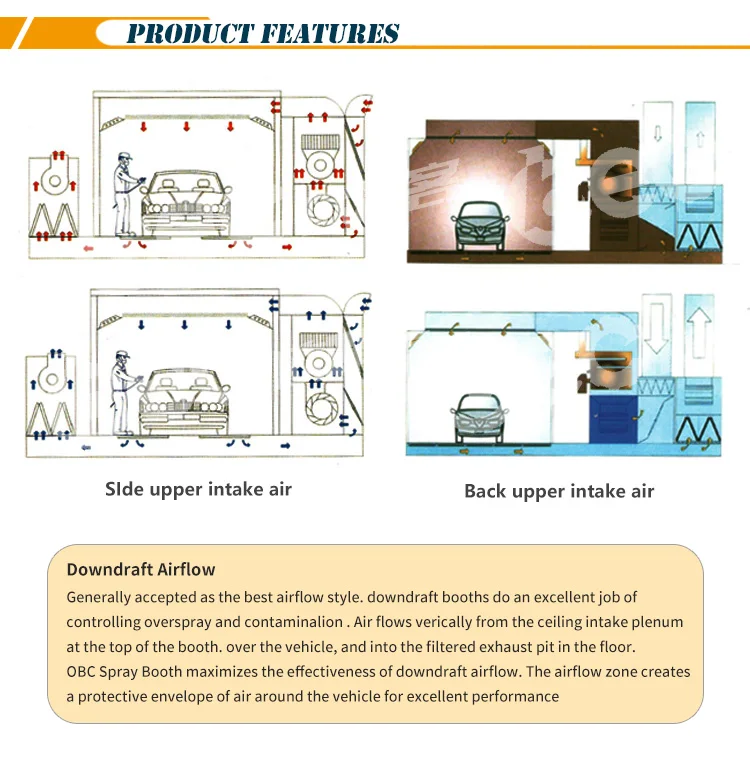 PRODUCT FEATURES

SIde upper intake air

Back upper intake air

Downdraft Airflow

Generally accepted as the best airflow style. downdraft booths do an excellent job of controlling overspray and contaminalion . Air flows verically from the ceiling intake plenum at the top of the booth. over the vehicle, and into the filtered exhaust pit in the floor.
OBC Spray Booth maximizes the effectiveness of downdraft airflow. The airflow zone creates a protective envelope of air around the vehicle for excellent performance