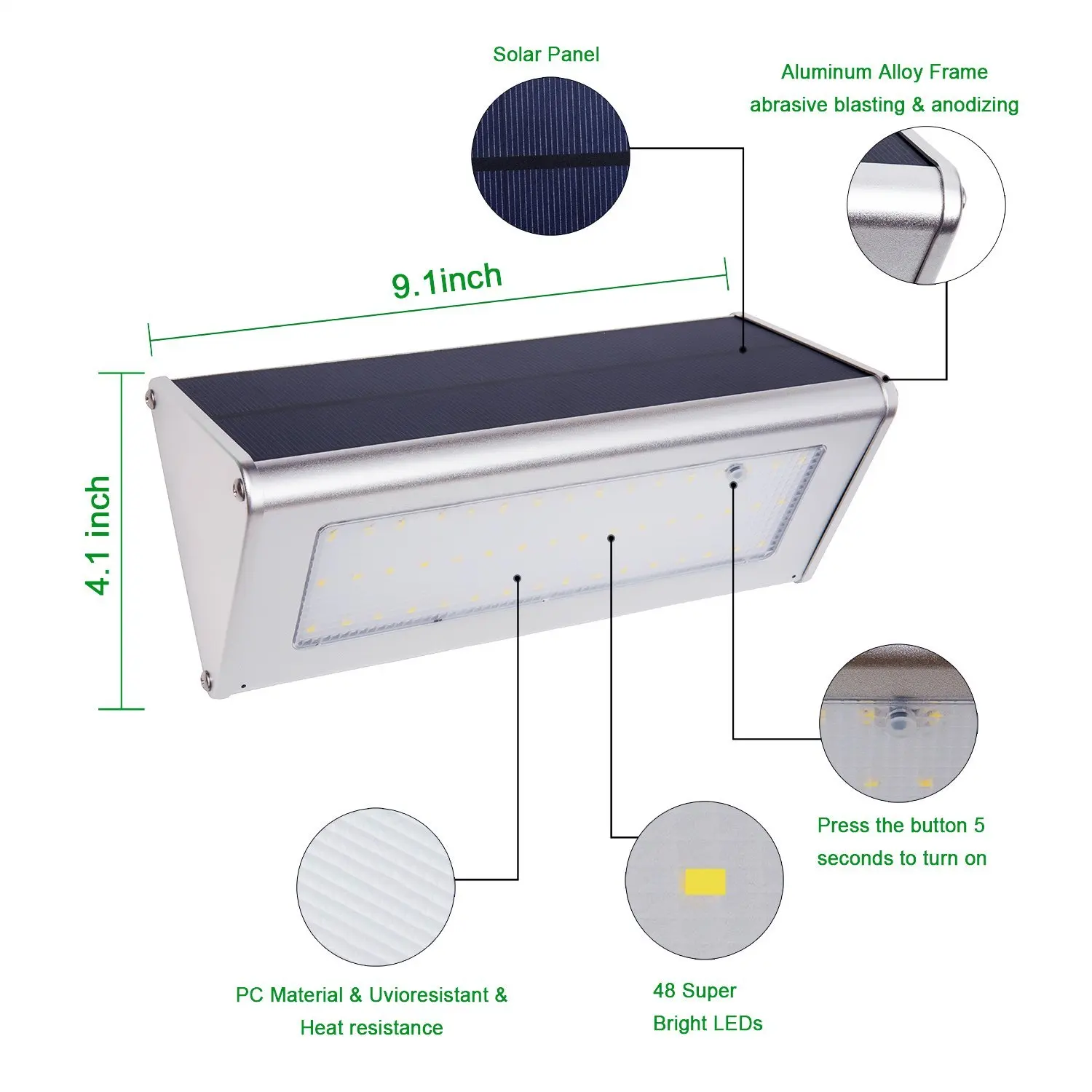 Solar Panel

Aluminum Alloy Frame
abrasive blasting & anodizing

9.1inch

4.1 inch

Press the button 5
seconds to turn on

PC Material & Uvioresistant &
Heat resistance

48 Super
Bright LEDs