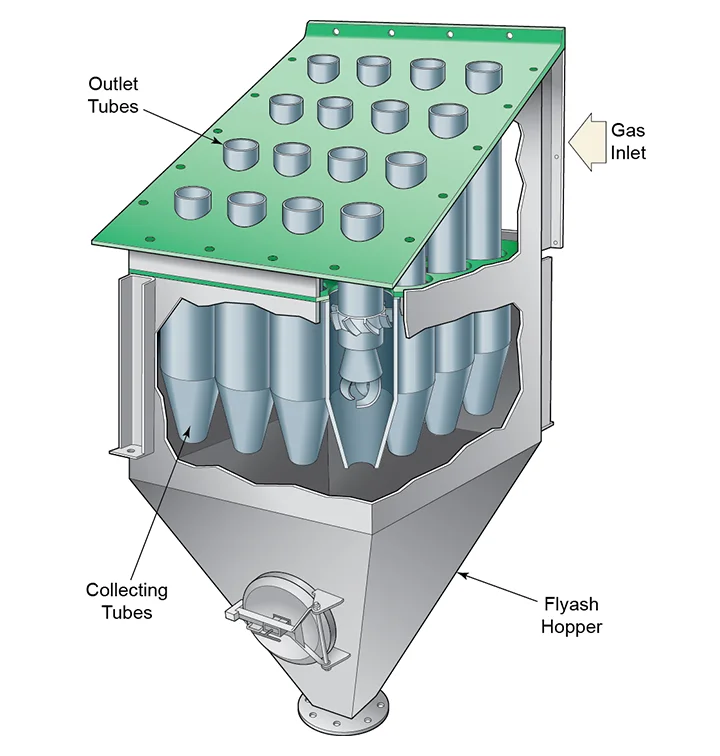 Outlet Tubes

Gas Inlet

Collecting Tubes

Flyash Hopper