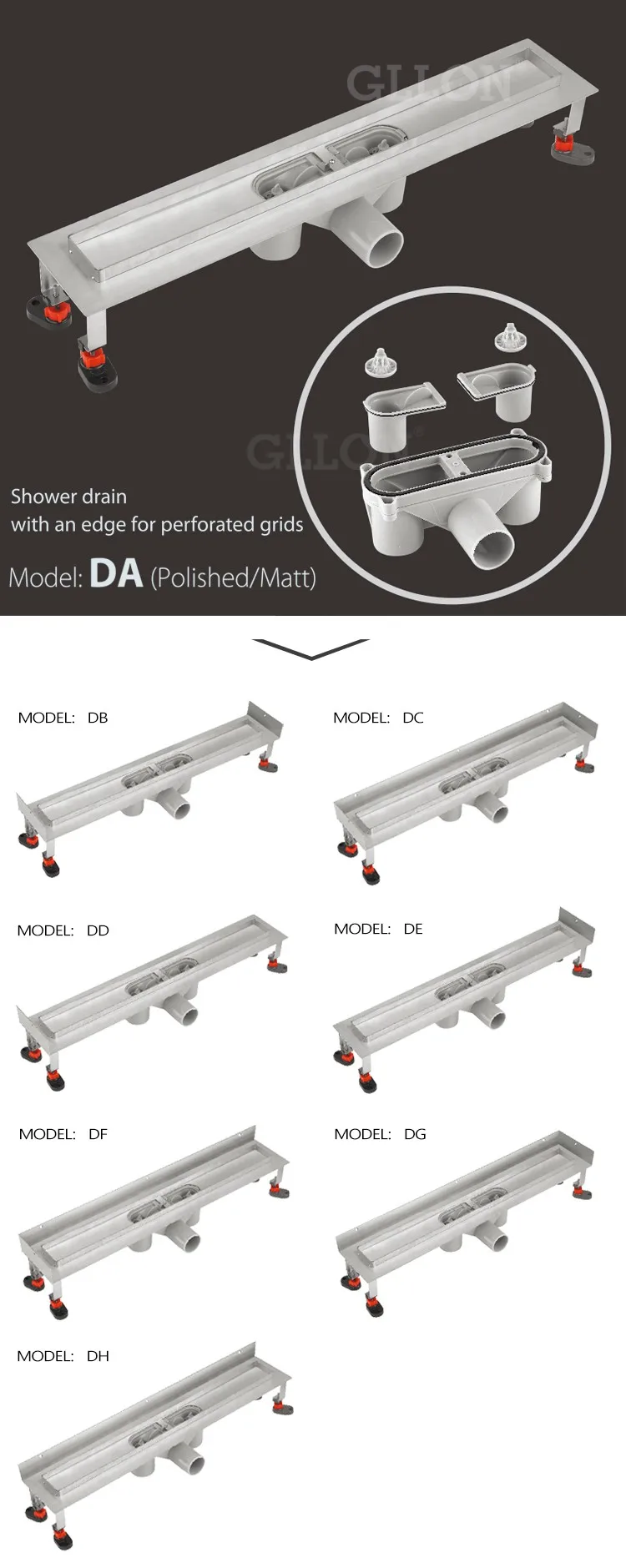 GLLON

GLLON

Shower drain
with an edge for perforated grids

Model: DA (Polished/Matt)

MODEL: DB

MODEL: DC

MODEL: DD

MODEL: DE

MODEL: DF

MODEL: DG

MODEL: DH