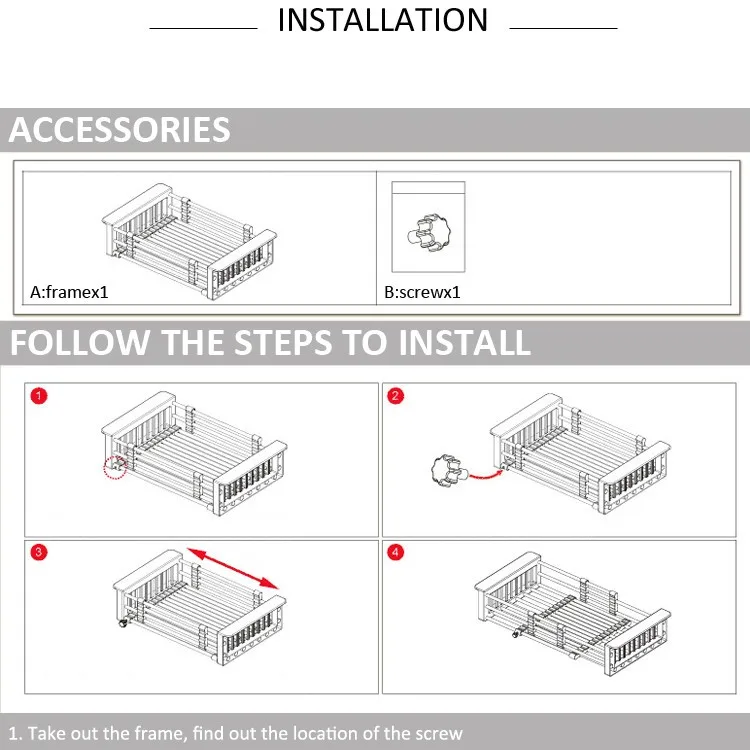 INSTALLATION

ACCESSORIES

A:framex1

B:screwx1

FOLLOW THE STEPS TO INSTALL

1

2

3

4

1. Take out the frame, find out the location of the screw