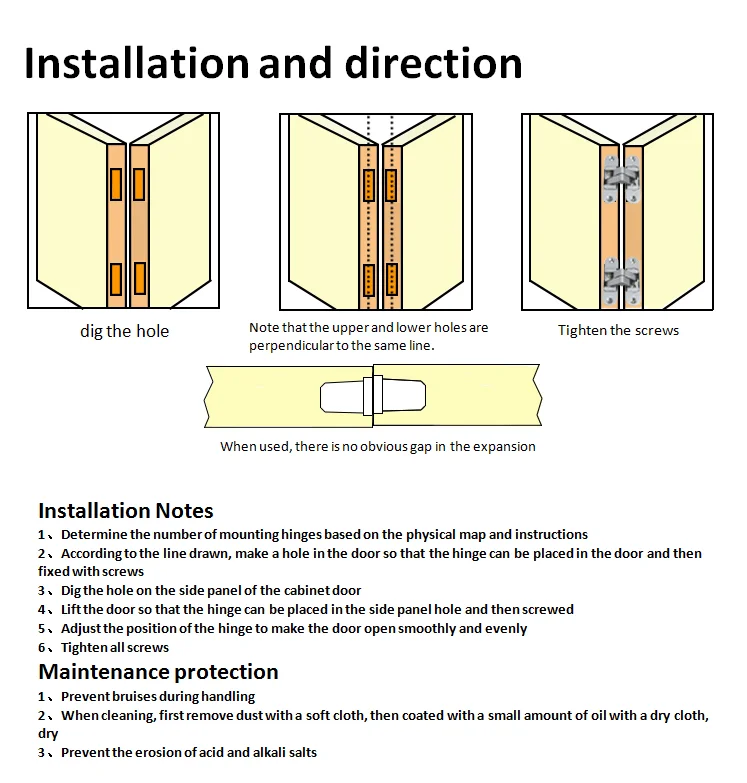 Installation and direction

dig the hole

Note that the upper and lower holes are perpendicular to the same line.

Tighten the screws

When used, there is no obvious gap in the expansion

Installation Notes
1、Determine the number of mounting hinges based on the physical map and instructions
2、According to the line drawn, make a hole in the door so that the hinge can be placed in the door and then fixed with screws
3、Dig the hole on the side panel of the cabinet door
4、Lift the door so that the hinge can be placed in the side panel hole and then screwed
5、Adjust the position of the hinge to make the door open smoothly and evenly
6、Tighten all screws

Maintenance protection
1、Prevent bruises during handling
2、When cleaning, first remove dust with a soft cloth, then coated with a small amount of oil with a dry cloth, dry
3、Prevent the erosion of acid and alkali salts