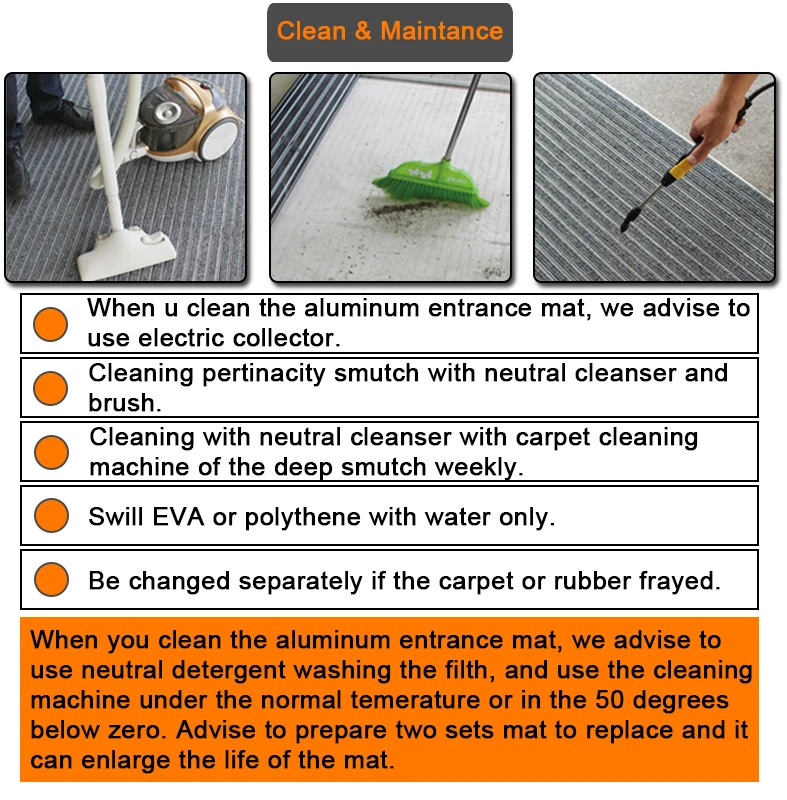 Clean & Maintance

When u clean the aluminum entrance mat, we advise to use electric collector.

Cleaning pertinacity smutch with neutral cleanser and brush.

Cleaning with neutral cleanser with carpet cleaning machine of the deep smutch weekly.

Swill EVA or polythene with water only.

Be changed separately if the carpet or rubber frayed.

When you clean the aluminum entrance mat, we advise to use neutral detergent washing the filth, and use the cleaning machine under the normal temerature or in the 50 degrees below zero. Advise to prepare two sets mat to replace and it can enlarge the life of the mat.