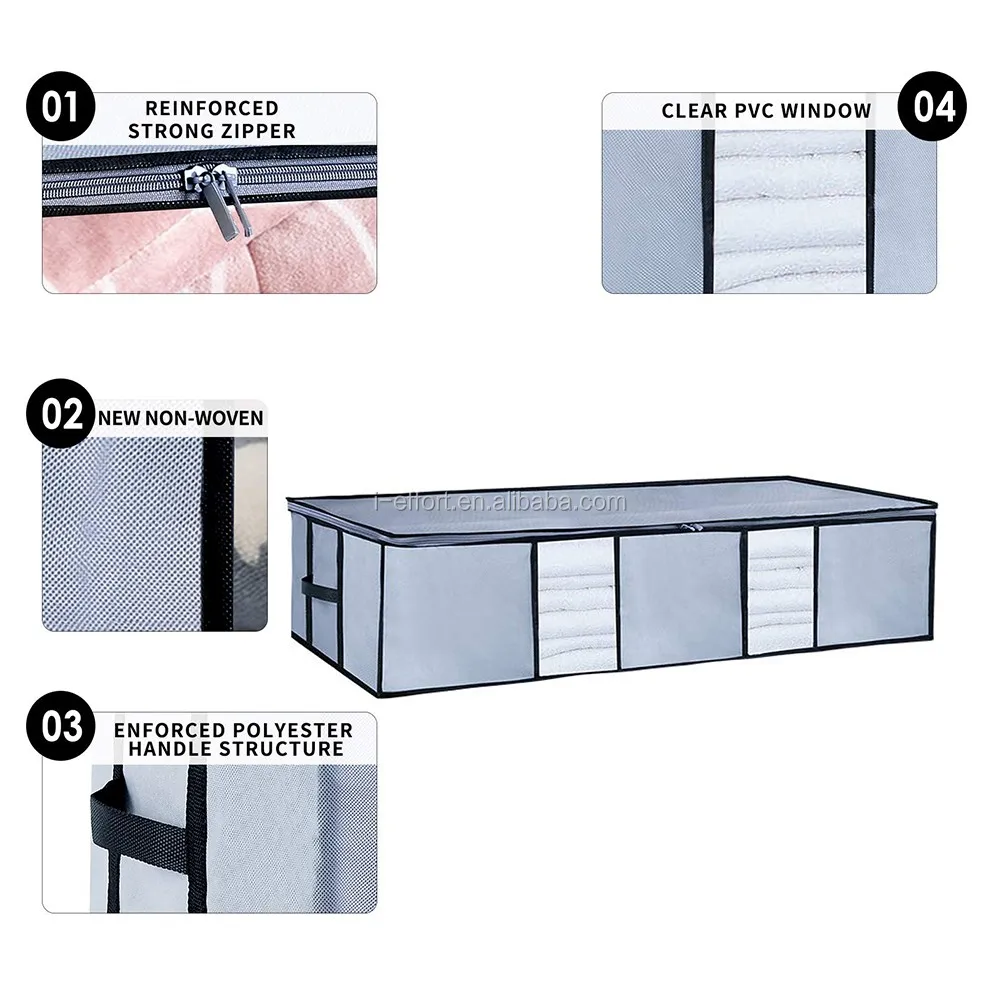 01 REINFORCED STRONG ZIPPER

CLEAR PVC WINDOW 04

02 NEW NON-WOVEN

i-effort.en.alibaba.com

03 ENFORCED POLYESTER HANDLE STRUCTURE