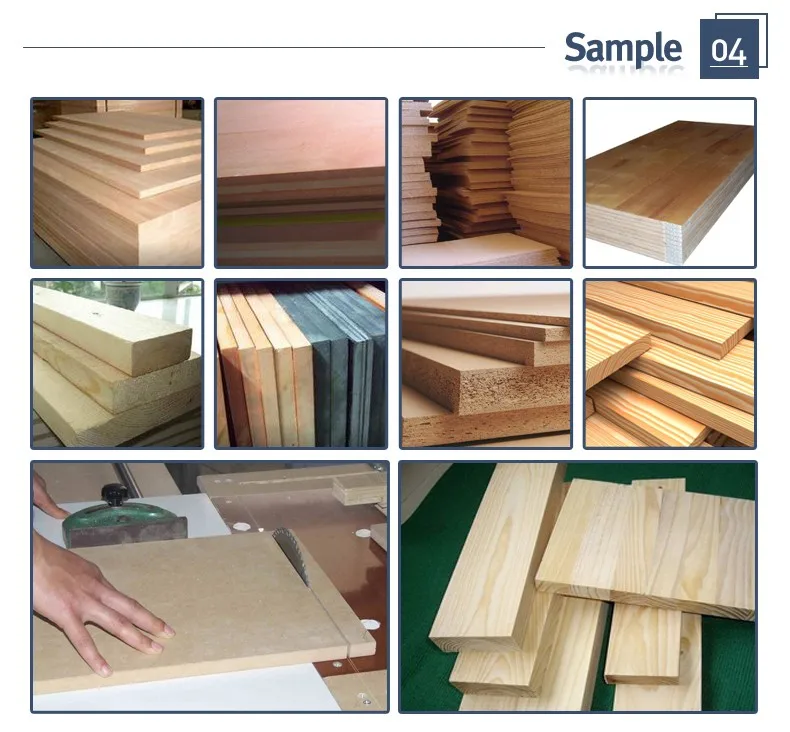 Sample 04