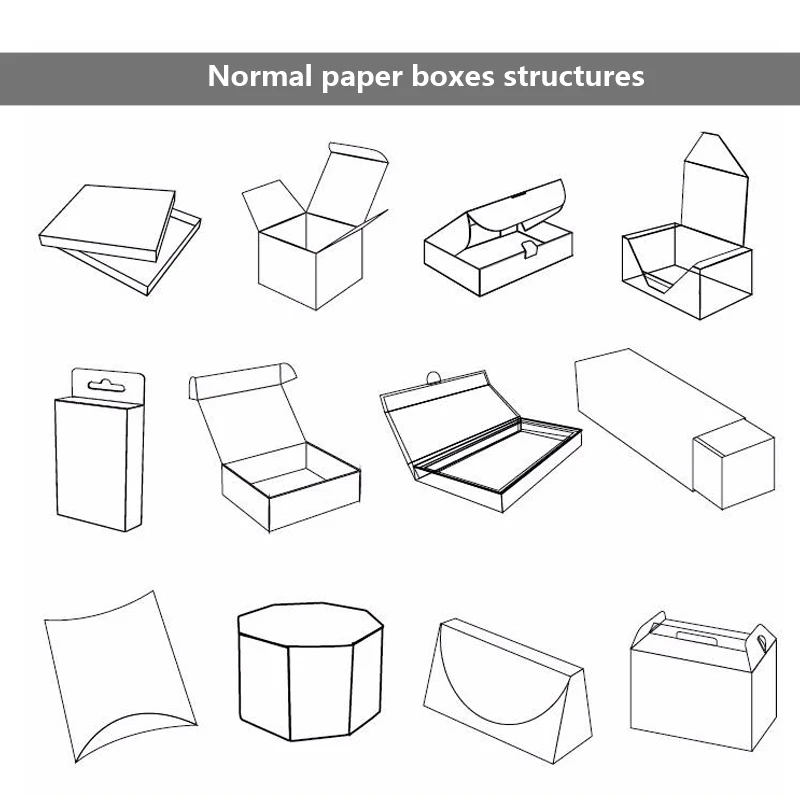 Normal paper boxes structures