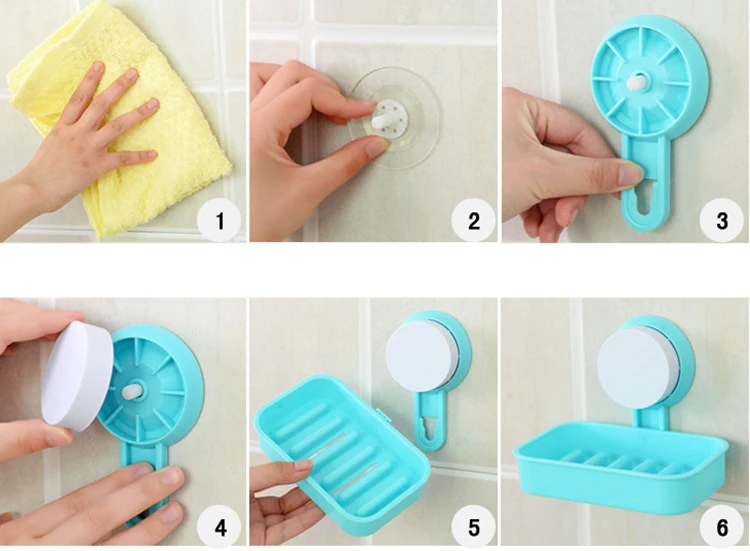 1

2

3

4

5

6