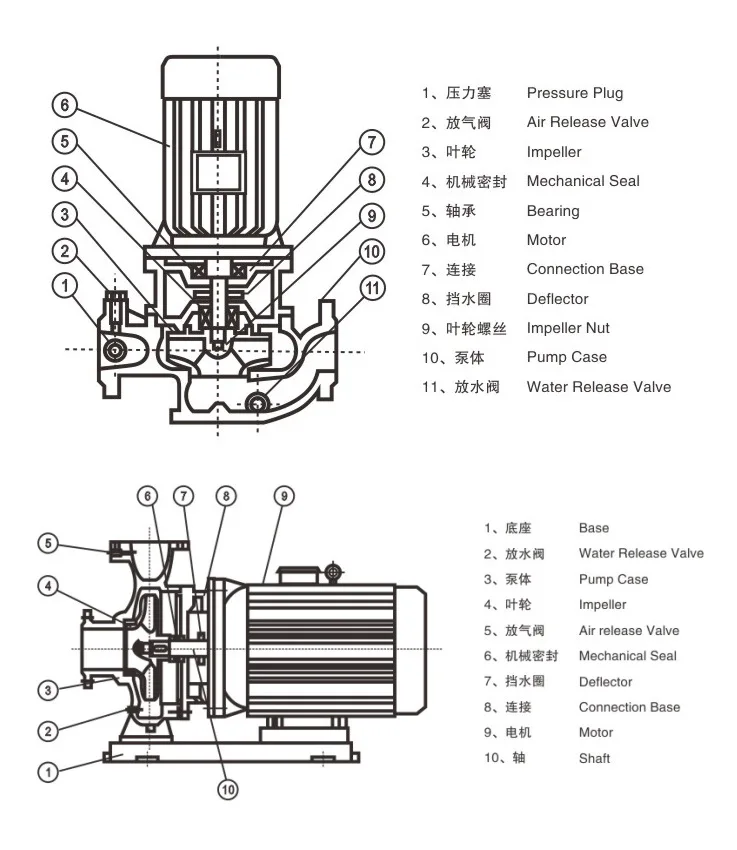 6
5
4
3
2
1
7
8
9
10
11

1、压力塞 Pressure Plug
2、放气阀 Air Release Valve
3、叶轮 Impeller
4、机械密封 Mechanical Seal
5、轴承 Bearing
6、电机 Motor
7、连接 Connection Base
8、挡水圈 Deflector
9、叶轮螺丝 Impeller Nut
10、泵体 Pump Case
11、放水阀 Water Release Valve

6
7
8
9
5
4
3
2
1
10

1、底座 Base
2、放水阀 Water Release Valve
3、泵体 Pump Case
4、叶轮 Impeller
5、放气阀 Air release Valve
6、机械密封 Mechanical Seal
7、挡水圈 Deflector
8、连接 Connection Base
9、电机 Motor
10、轴 Shaft