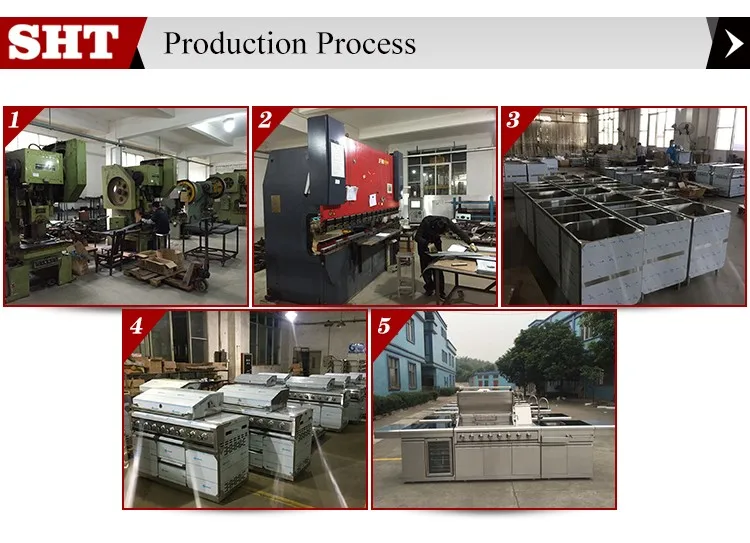 SHT Production Process

1

2

3

4

5