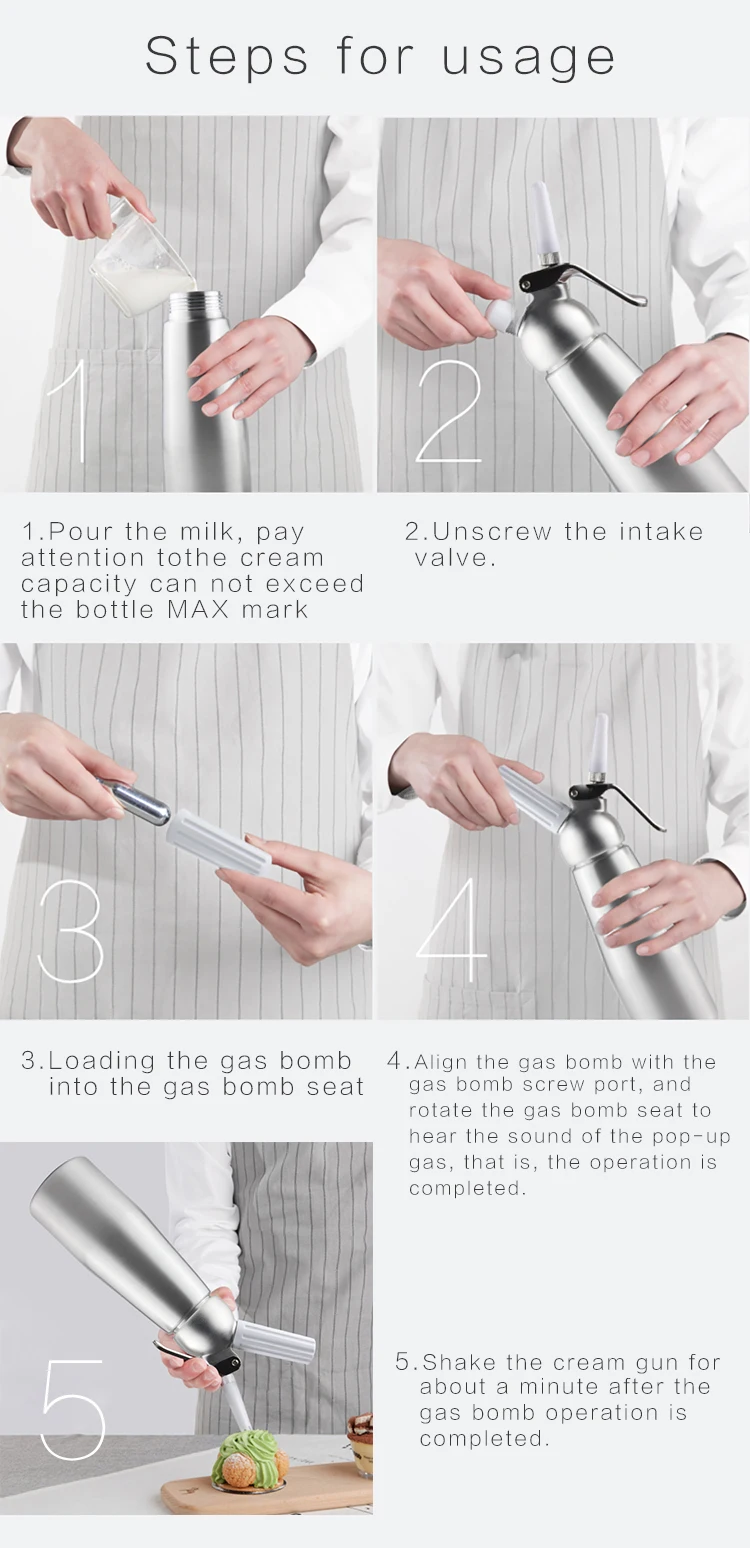 Steps for usage

1

2

1.Pour the milk, pay attention tothe cream capacity can not exceed the bottle MAX mark

2.Unscrew the intake valve.

3

4

3.Loading the gas bomb into the gas bomb seat

4.Align the gas bomb with the gas bomb screw port, and rotate the gas bomb seat to hear the sound of the pop-up gas, that is, the operation is completed.

5

5.Shake the cream gun for about a minute after the gas bomb operation is completed.