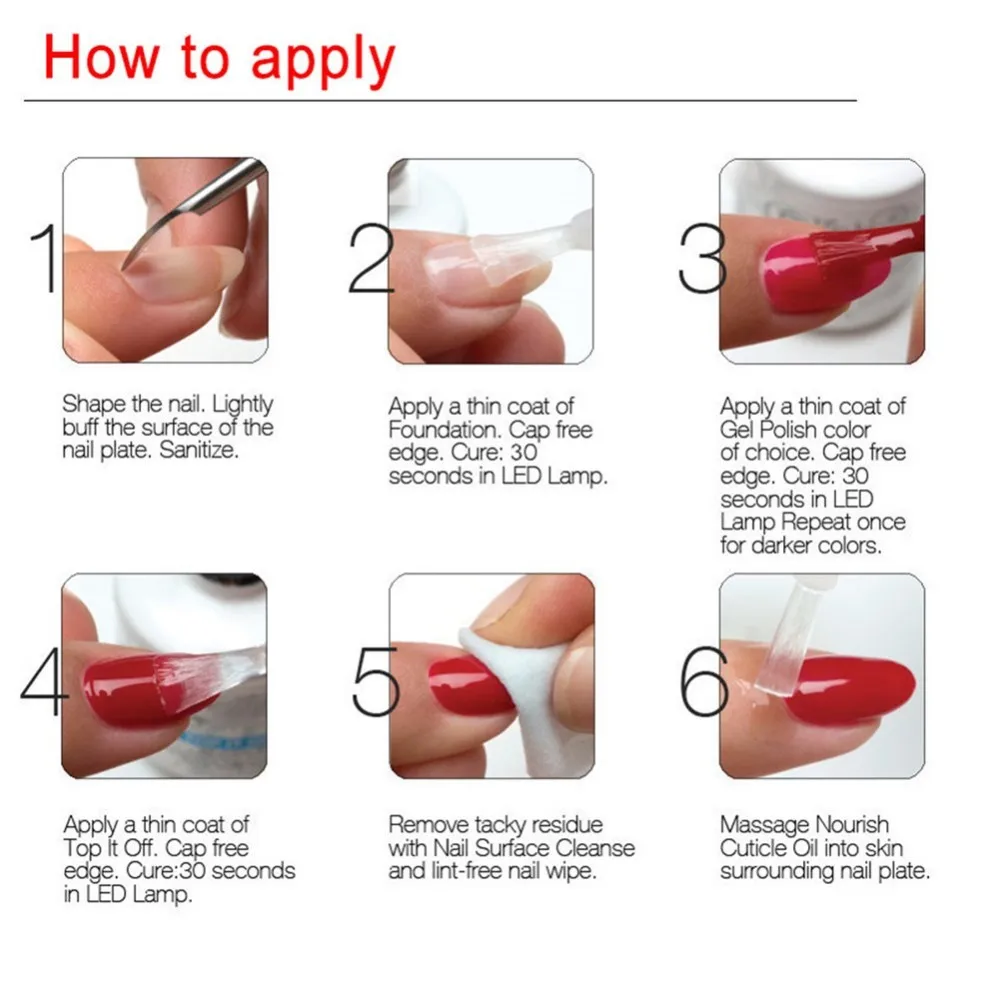 How to apply

1

Shape the nail. Lightly buff the surface of the nail plate. Sanitize.

2

Apply a thin coat of Foundation. Cap free edge. Cure: 30 seconds in LED Lamp.

3

Apply a thin coat of Gel Polish color of choice. Cap free edge. Cure: 30 seconds in LED Lamp Repeat once for darker colors.

4

Apply a thin coat of Top It Off. Cap free edge. Cure:30 seconds in LED Lamp.

5

Remove tacky residue with Nail Surface Cleanse and lint-free nail wipe.

6

Massage Nourish Cuticle Oil into skin surrounding nail plate.