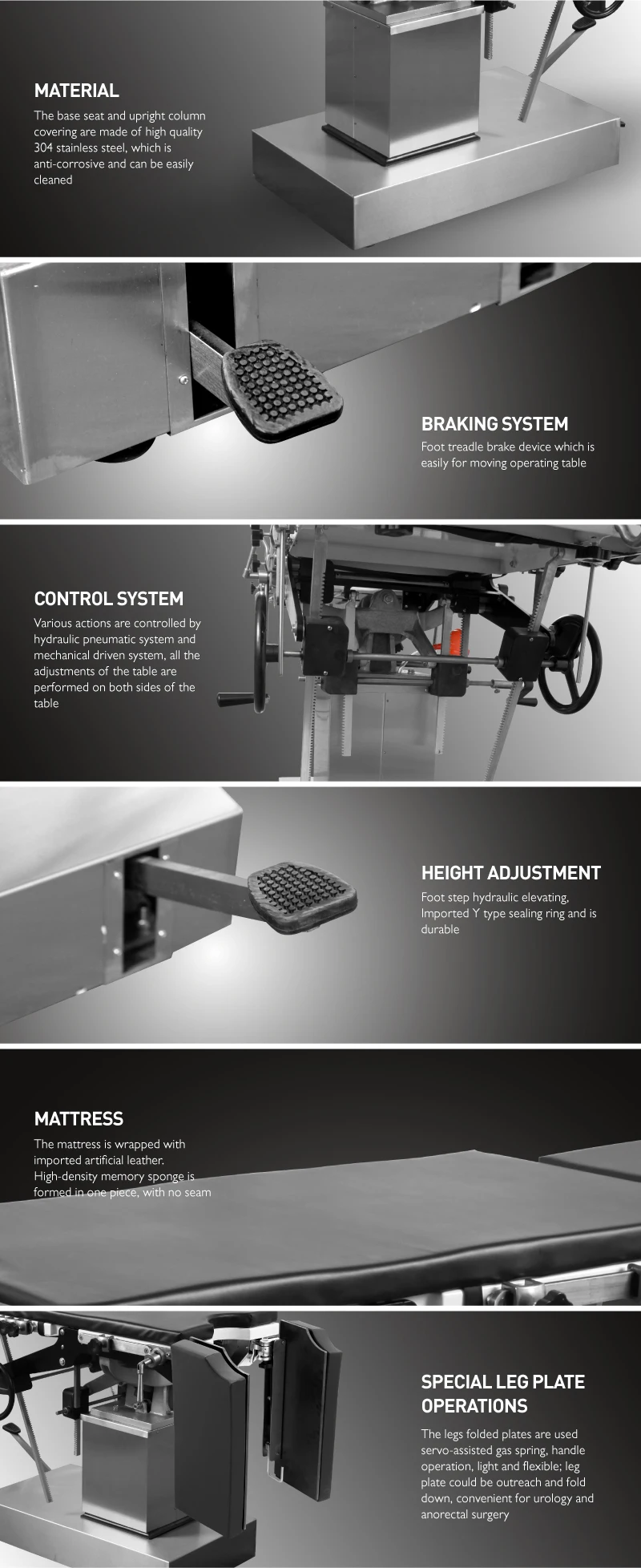 MATERIAL
The base seat and upright column covering are made of high quality 304 stainless steel, which is anti-corrosive and can be easily cleaned

BRAKING SYSTEM
Foot treadle brake device which is easily for moving operating table

CONTROL SYSTEM
Various actions are controlled by hydraulic pneumatic system and mechanical driven system, all the adjustments of the table are performed on both sides of the table

HEIGHT ADJUSTMENT
Foot step hydraulic elevating, Imported Y type sealing ring and is durable

MATTRESS
The mattress is wrapped with imported artificial leather. High-density memory sponge is formed in one piece, with no seam

SPECIAL LEG PLATE OPERATIONS
The legs folded plates are used servo-assisted gas spring, handle operation, light and flexible; leg plate could be outreach and fold down, convenient for urology and anorectal surgery