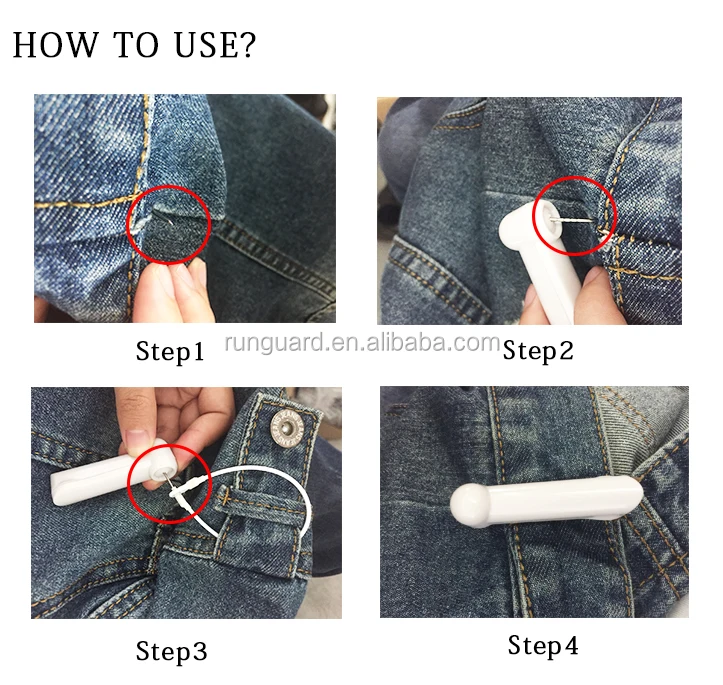 HOW TO USE?

Step1

runguard.en.alibaba.com

Step2

Step3

Step4