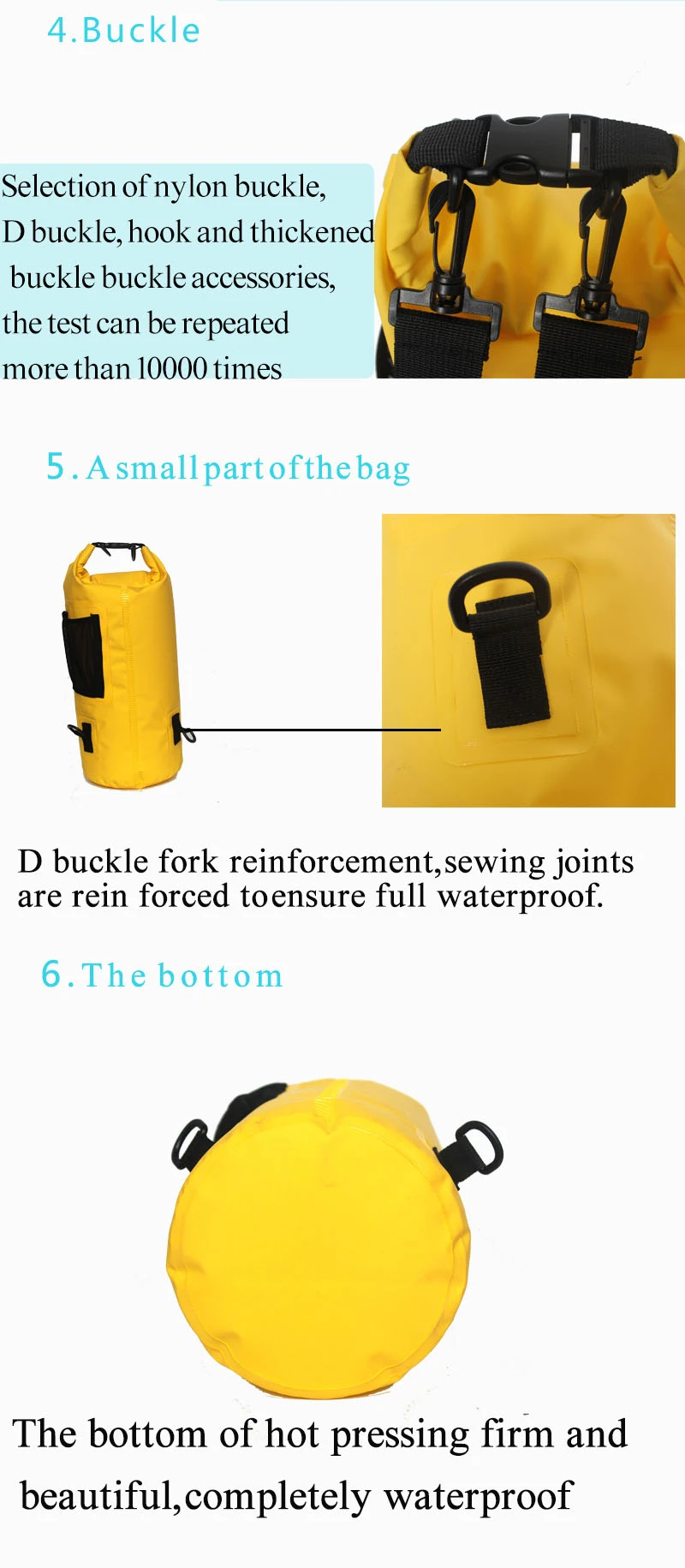 4.Buckle

Selection of nylon buckle, D buckle, hook and thickened buckle buckle accessories, the test can be repeated more than 10000 times

5.A small part of the bag

D buckle fork reinforcement,sewing joints are rein forced toensure full waterproof.

6.The bottom

The bottom of hot pressing firm and beautiful,completely waterproof