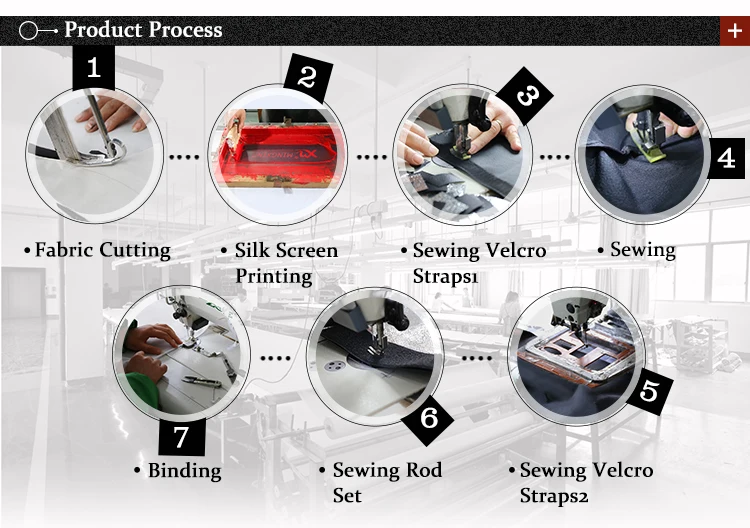 Product Process
+

1
• Fabric Cutting

2
• Silk Screen Printing

3
• Sewing Velcro Straps1

4
• Sewing

7
• Binding

6
• Sewing Rod Set

5
• Sewing Velcro Straps2