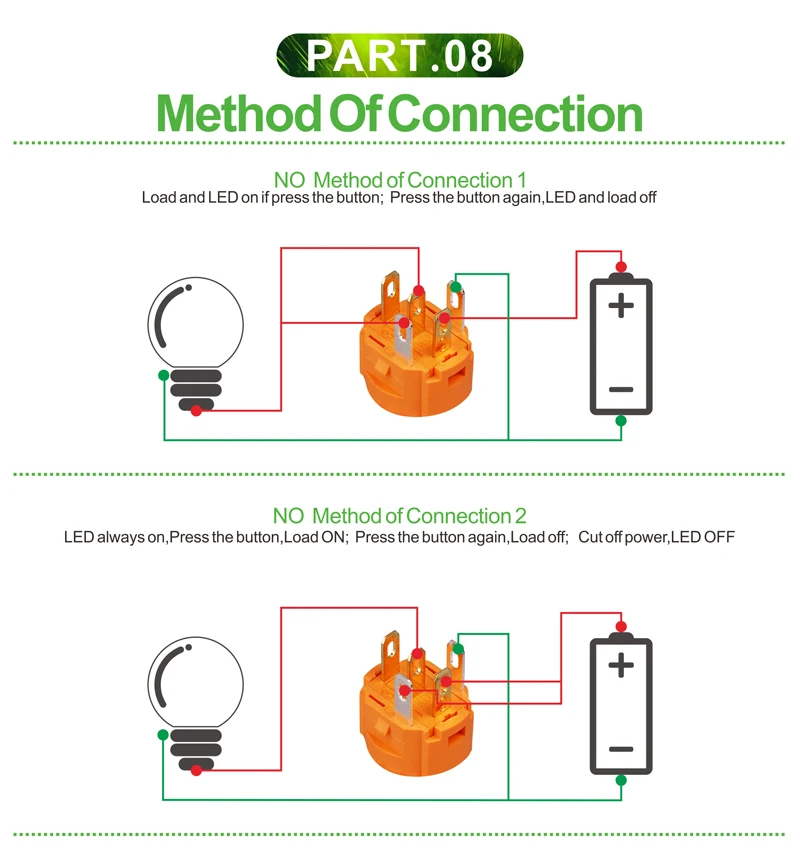 PART.08

Method Of Connection

NO Method of Connection 1
Load and LED on if press the button; Press the button again,LED and load off

+

−

NO Method of Connection 2
LED always on,Press the button,Load ON; Press the button again,Load off; Cut off power,LED OFF

+

−