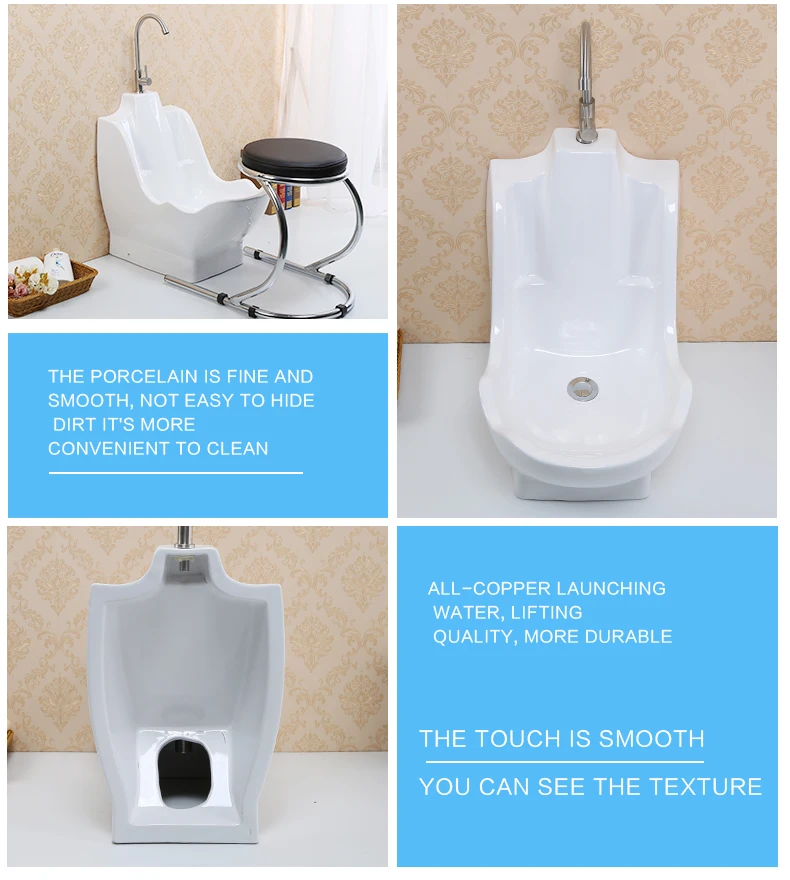 THE PORCELAIN IS FINE AND SMOOTH, NOT EASY TO HIDE DIRT IT'S MORE CONVENIENT TO CLEAN

ALL-COPPER LAUNCHING WATER, LIFTING QUALITY, MORE DURABLE

THE TOUCH IS SMOOTH

YOU CAN SEE THE TEXTURE