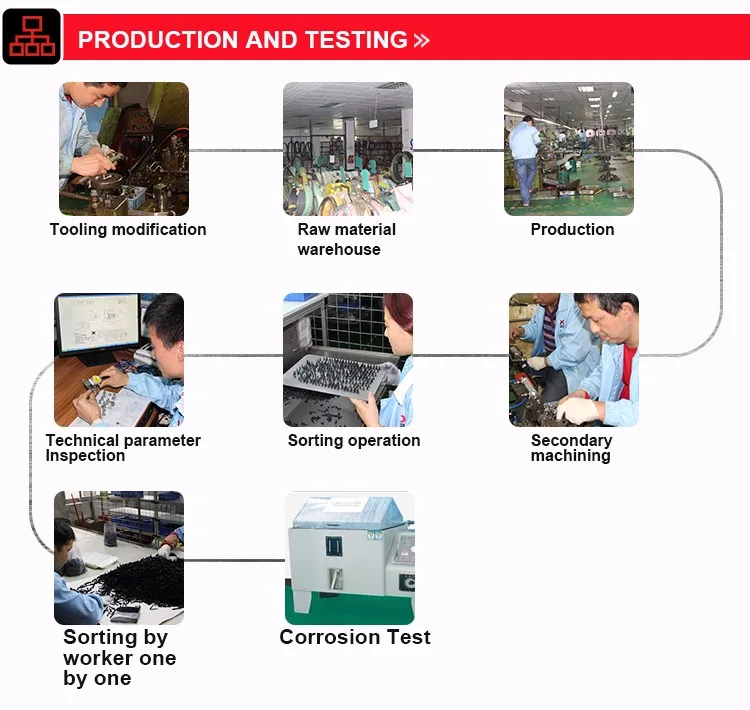 PRODUCTION AND TESTING »

Tooling modification

Raw material warehouse

Production

Technical parameter Inspection

Sorting operation

Secondary machining

Sorting by worker one by one

Corrosion Test