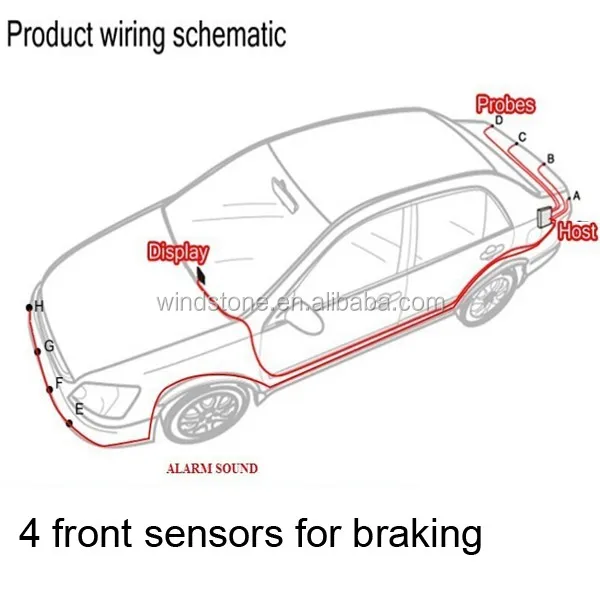 Product wiring schematic

Probes
D
C
B
A
Host
Display
windstone.en.alibaba.com
H
G
F
E
ALARM SOUND

4 front sensors for braking