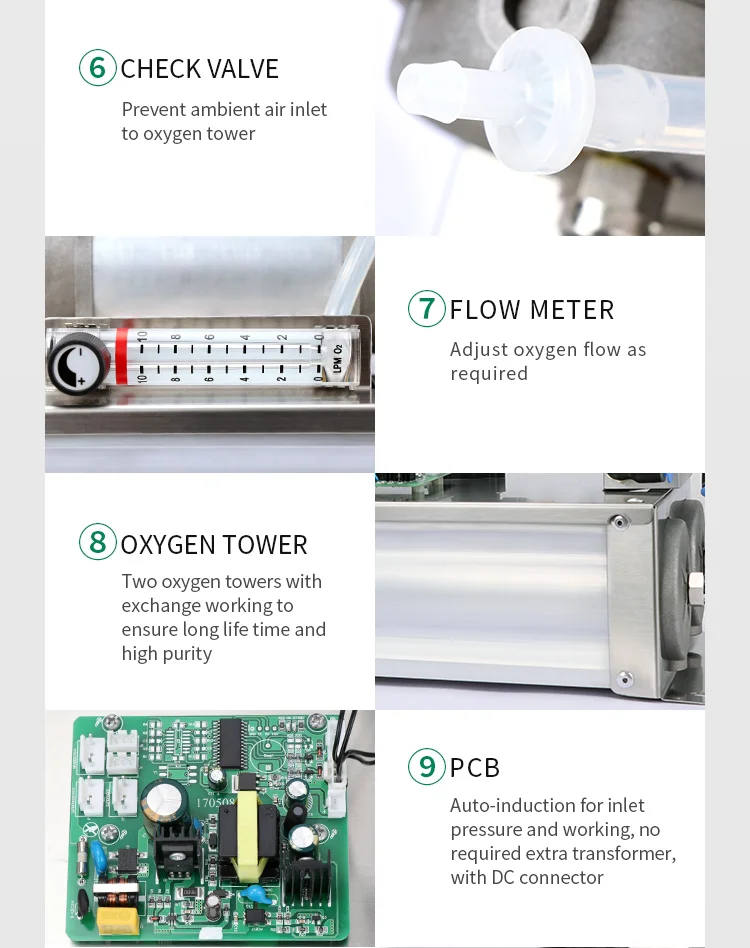 ⑥ CHECK VALVE
Prevent ambient air inlet to oxygen tower

10 8 6 4 2 0
10 8 6 4 2 0
LPM O2

⑦ FLOW METER
Adjust oxygen flow as required

⑧ OXYGEN TOWER
Two oxygen towers with exchange working to ensure long life time and high purity

170508

⑨ PCB
Auto-induction for inlet pressure and working, no required extra transformer, with DC connector