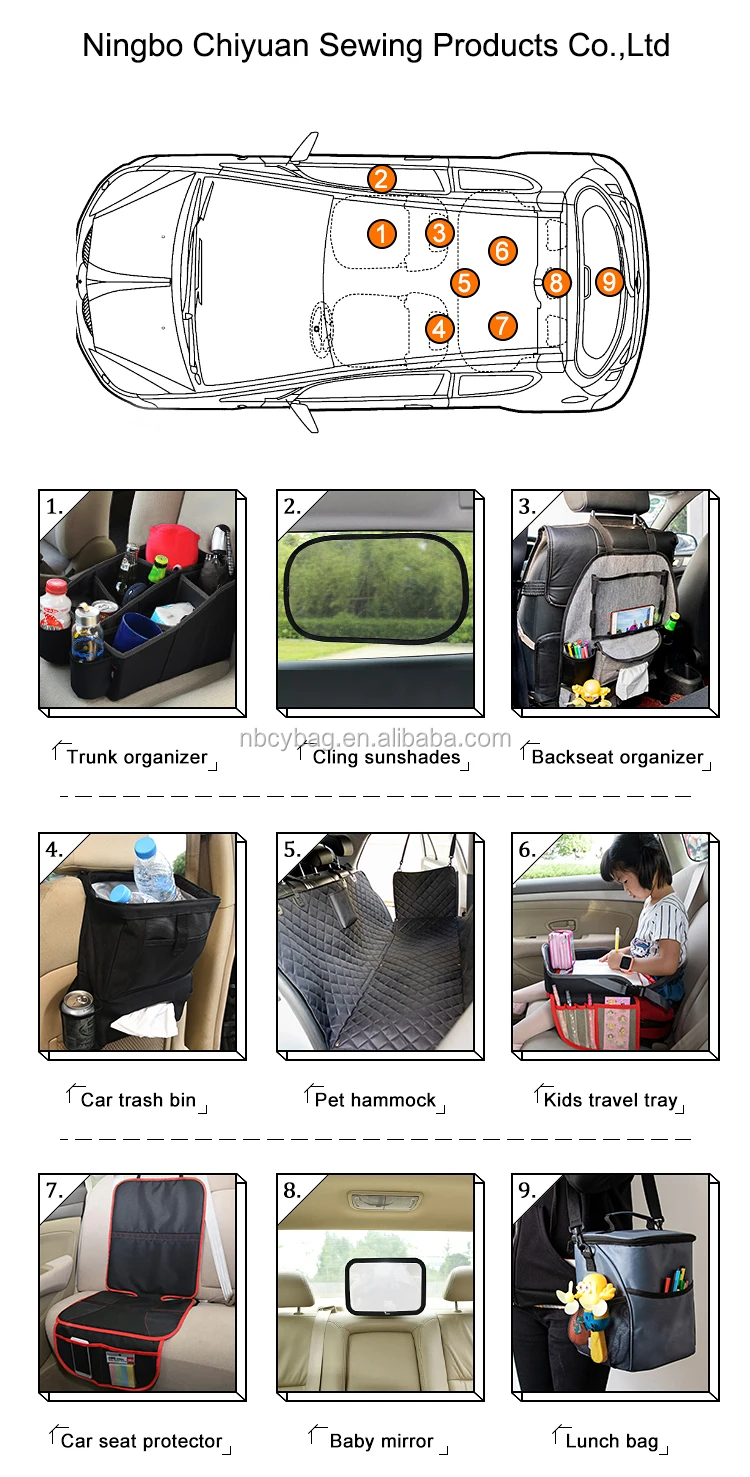 Ningbo Chiyuan Sewing Products Co.,Ltd

2
1
3
6
5
8
9
4
7

1.
2.
3.

Trunk organizer
Cling sunshades
Backseat organizer

nbcybag.en.alibaba.com

4.
5.
6.

Car trash bin
Pet hammock
Kids travel tray

7.
8.
9.

Car seat protector
Baby mirror
Lunch bag