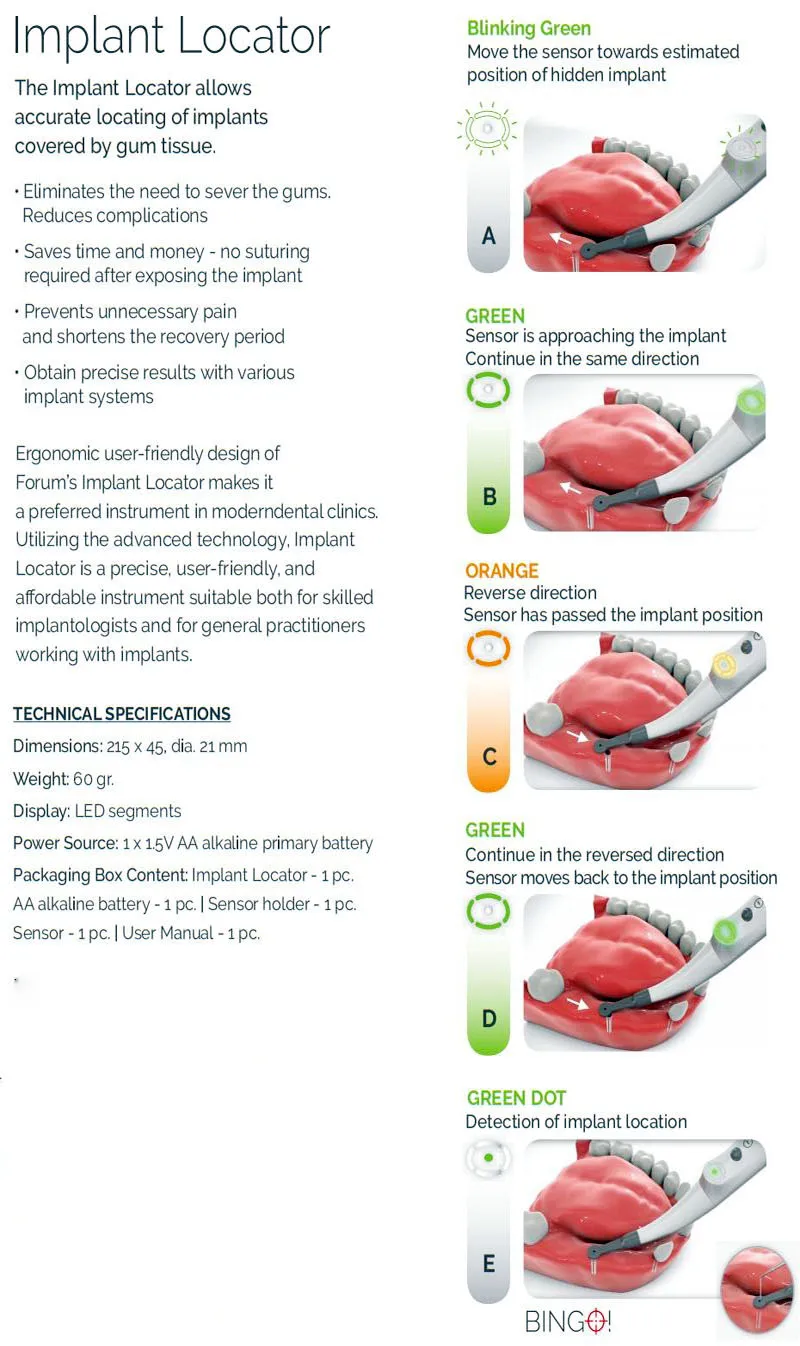 Implant Locator

The Implant Locator allows accurate locating of implants covered by gum tissue.

• Eliminates the need to sever the gums. Reduces complications

• Saves time and money - no suturing required after exposing the implant

• Prevents unnecessary pain and shortens the recovery period

• Obtain precise results with various implant systems

Ergonomic user-friendly design of Forum's Implant Locator makes it a preferred instrument in moderndental clinics. Utilizing the advanced technology, Implant Locator is a precise, user-friendly, and affordable instrument suitable both for skilled implantologists and for general practitioners working with implants.

TECHNICAL SPECIFICATIONS

Dimensions: 215 x 45, dia. 21 mm

Weight: 60 gr.

Display: LED segments

Power Source: 1 x 1.5V AA alkaline primary battery

Packaging Box Content: Implant Locator - 1 pc. AA alkaline battery - 1 pc. | Sensor holder - 1 pc. Sensor - 1 pc. | User Manual - 1 pc.

Blinking Green
Move the sensor towards estimated position of hidden implant

A

GREEN
Sensor is approaching the implant
Continue in the same direction

B

ORANGE
Reverse direction
Sensor has passed the implant position

C

GREEN
Continue in the reversed direction
Sensor moves back to the implant position

D

GREEN DOT
Detection of implant location

E

BINGO!