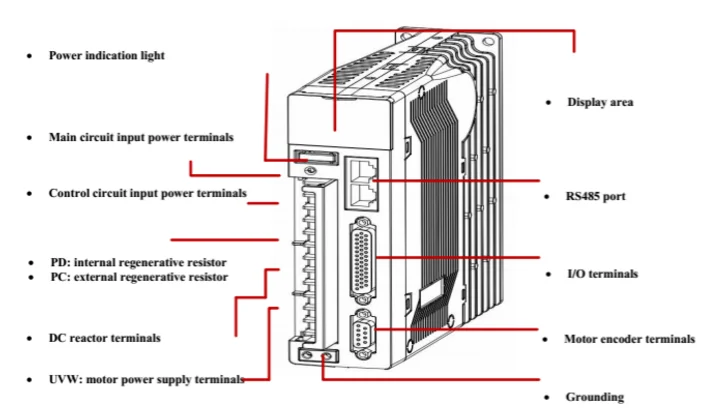 • Power indication light

• Main circuit input power terminals

• Control circuit input power terminals

• PD: internal regenerative resistor
• PC: external regenerative resistor

• DC reactor terminals

• UVW: motor power supply terminals

• Display area

• RS485 port

• I/O terminals

• Motor encoder terminals

• Grounding