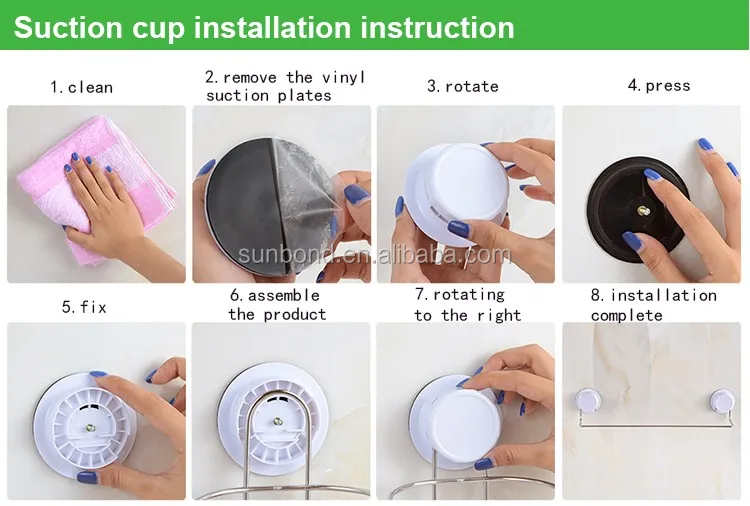 Suction cup installation instruction

1. clean

2. remove the vinyl suction plates

3. rotate

4. press

sunbond.en.alibaba.com

5. fix

6. assemble the product

7. rotating to the right

8. installation complete