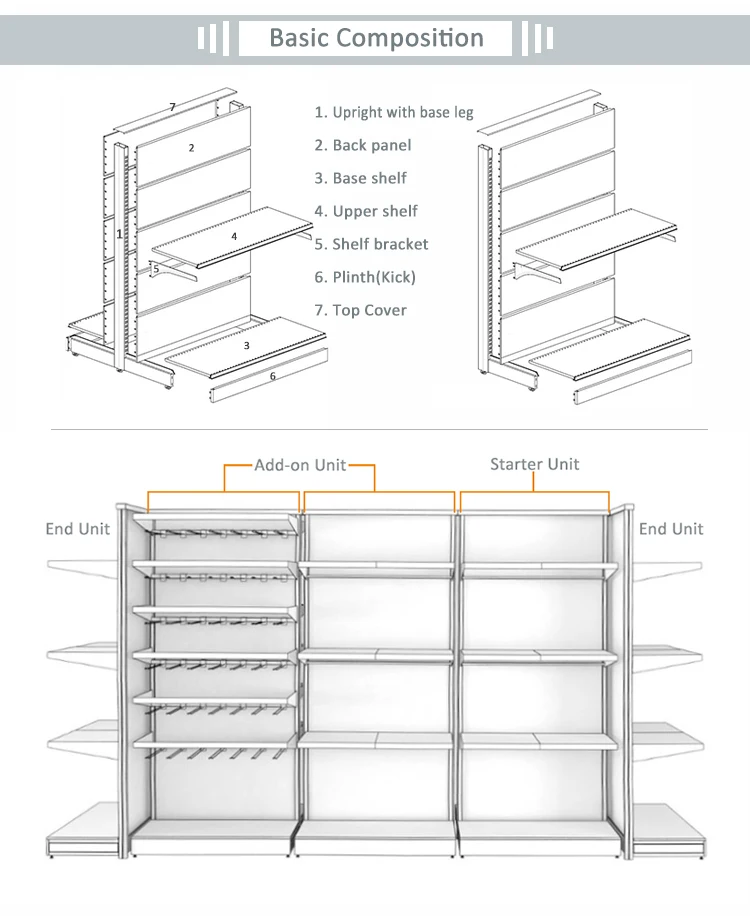 Basic Composition

7
2
1
4
5
3
6

1. Upright with base leg
2. Back panel
3. Base shelf
4. Upper shelf
5. Shelf bracket
6. Plinth(Kick)
7. Top Cover

Add-on Unit
Starter Unit
End Unit
End Unit