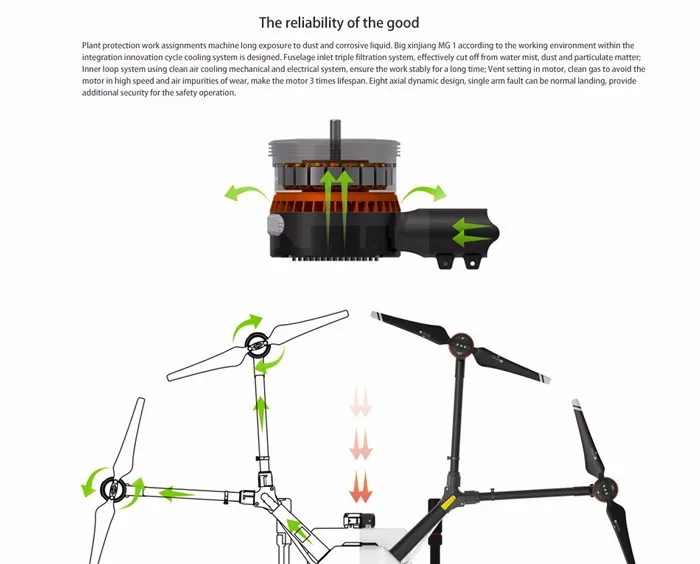 The reliability of the good

Plant protection work assignments machine long exposure to dust and corrosive liquid. Big xinjiang MG 1 according to the working environment within the integration innovation cycle cooling system is designed. Fuselage inlet triple filtration system, effectively cut off from water mist, dust and particulate matter; Inner loop system using clean air cooling mechanical and electrical system, ensure the work stably for a long time; Vent setting in motor, clean gas to avoid the motor in high speed and air impurities of wear, make the motor 3 times lifespan. Eight axial dynamic design, single arm fault can be normal landing, provide additional security for the safety operation.