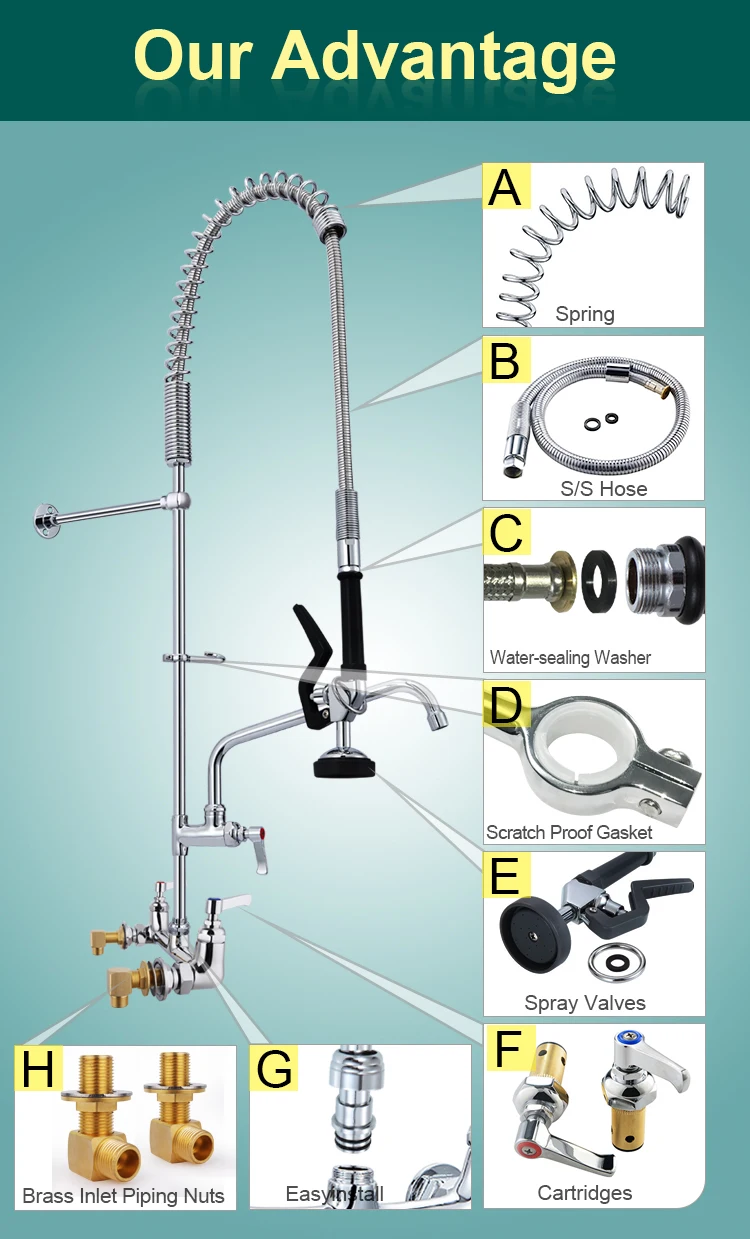 Our Advantage

A
Spring

B
S/S Hose

C
Water-sealing Washer

D
Scratch Proof Gasket

E
Spray Valves

F
Cartridges

G
Easyinstall

H
Brass Inlet Piping Nuts