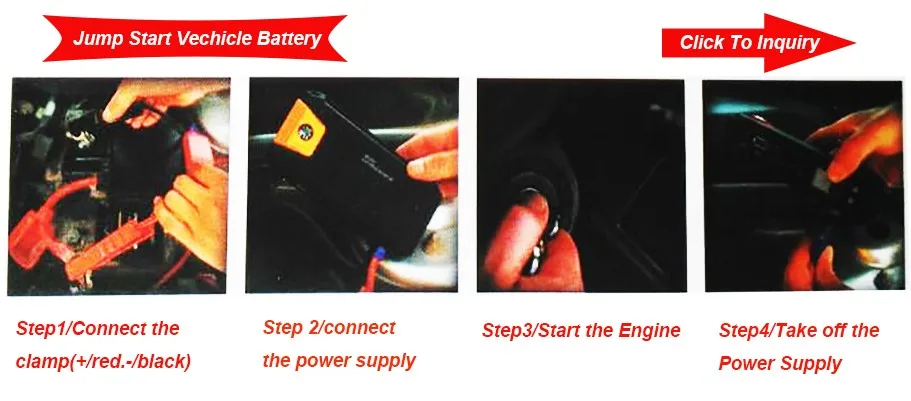 Jump Start Vechicle Battery

Click To Inquiry

Step1/Connect the clamp(+/red.-/black)

Step 2/connect the power supply

Step3/Start the Engine

Step4/Take off the Power Supply