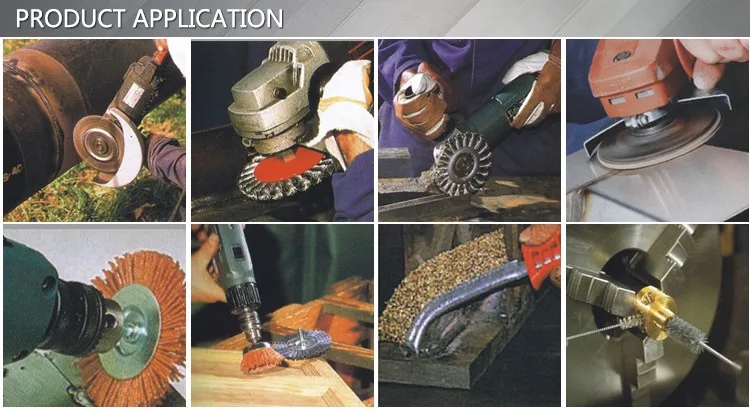 PRODUCT APPLICATION