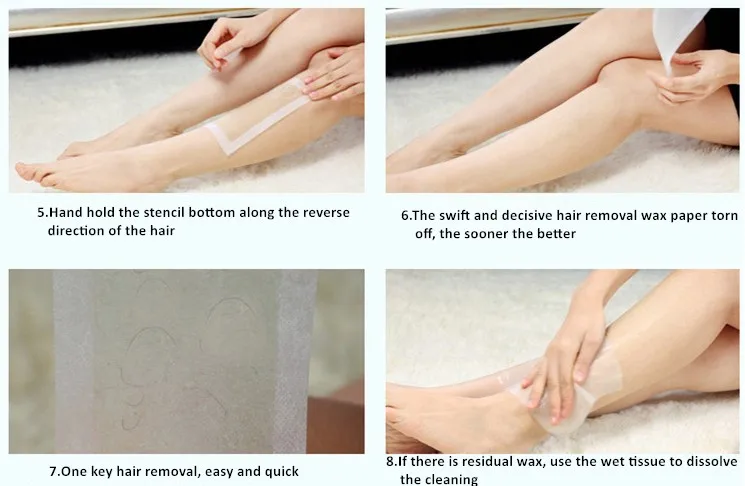 5.Hand hold the stencil bottom along the reverse direction of the hair

6.The swift and decisive hair removal wax paper torn off, the sooner the better

7.One key hair removal, easy and quick

8.If there is residual wax, use the wet tissue to dissolve the cleaning