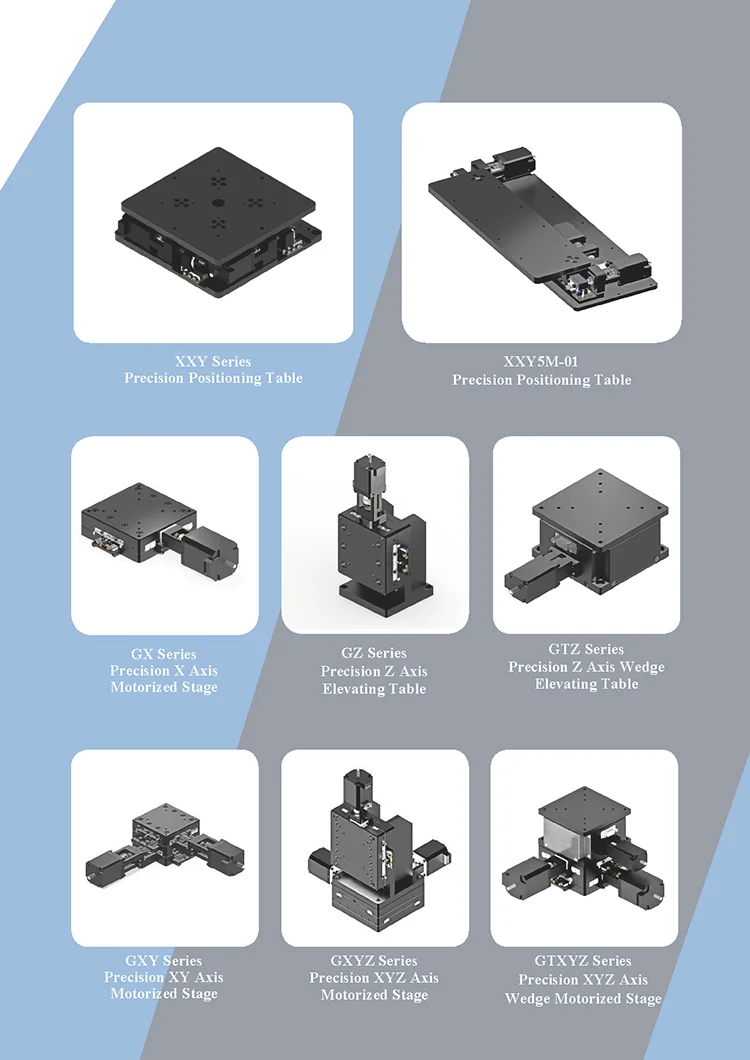 XXY Series
Precision Positioning Table

XXY5M-01
Precision Positioning Table

GX Series
Precision X Axis
Motorized Stage

GZ Series
Precision Z Axis
Elevating Table

GTZ Series
Precision Z Axis Wedge
Elevating Table

GXY Series
Precision XY Axis
Motorized Stage

GXYZ Series
Precision XYZ Axis
Motorized Stage

GTXYZ Series
Precision XYZ Axis
Wedge Motorized Stage