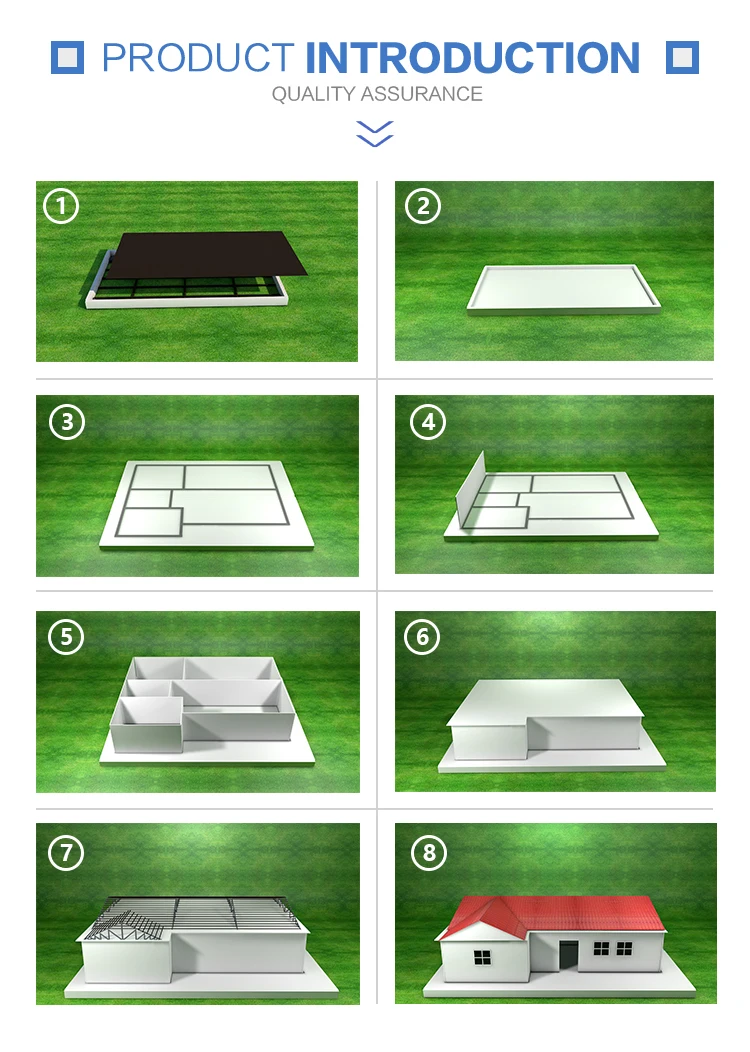 PRODUCT INTRODUCTION
QUALITY ASSURANCE

1

2

3

4

5

6

7

8