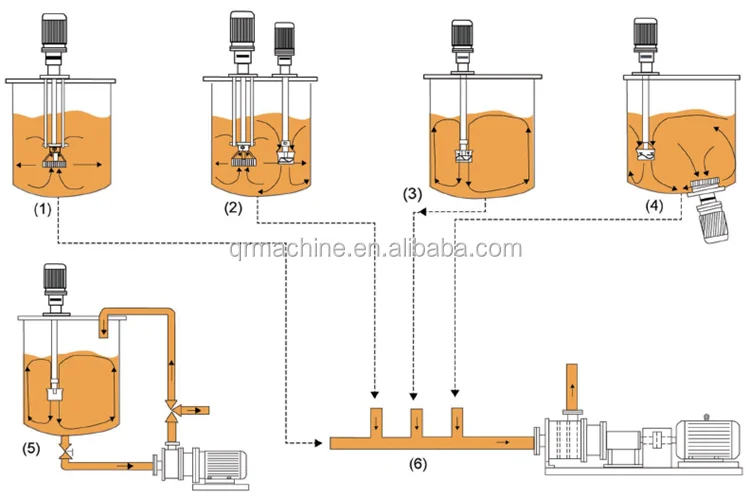 (1)

(2)

(3)

(4)

qrmachine.en.alibaba.com

(5)

(6)