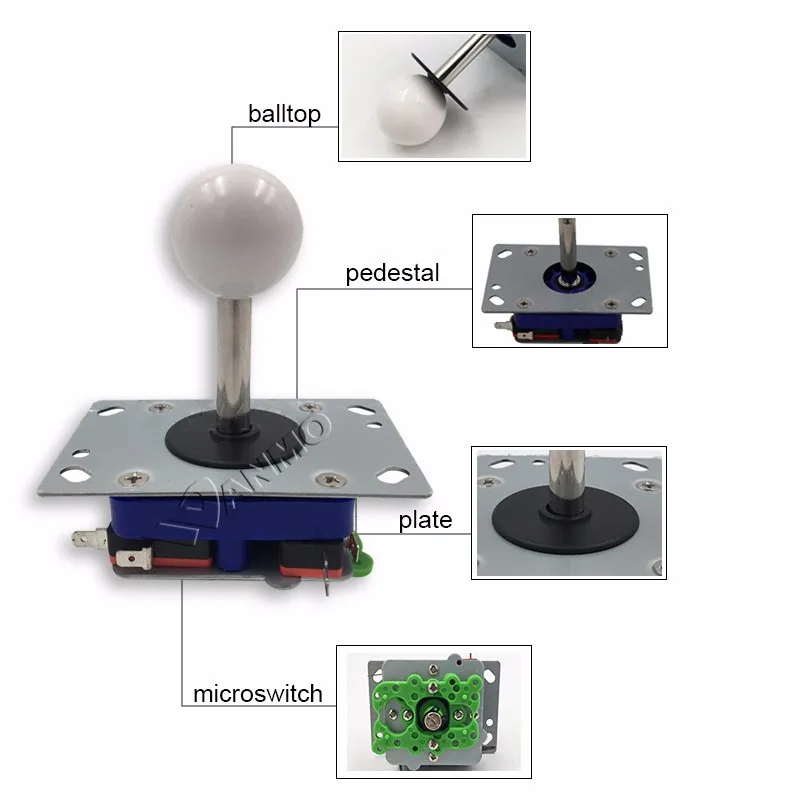 balltop

pedestal

plate

microswitch

DANMO