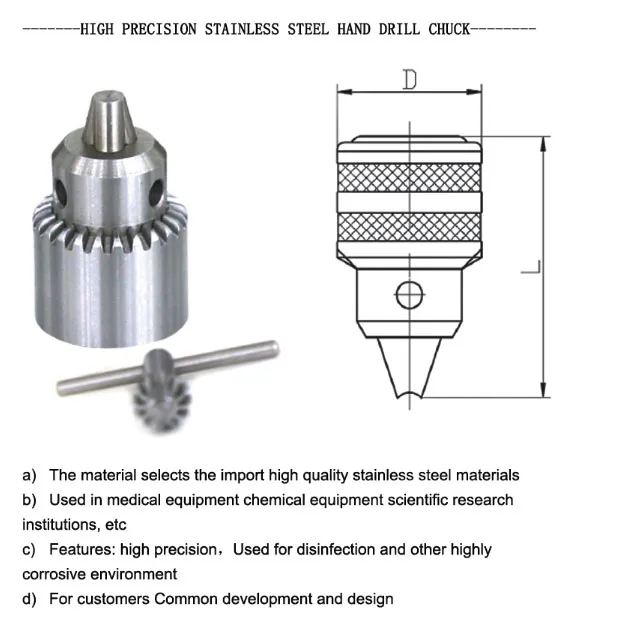 -------HIGH PRECISION STAINLESS STEEL HAND DRILL CHUCK--------

D

L

a) The material selects the import high quality stainless steel materials

b) Used in medical equipment chemical equipment scientific research institutions, etc

c) Features: high precision, Used for disinfection and other highly corrosive environment

d) For customers Common development and design