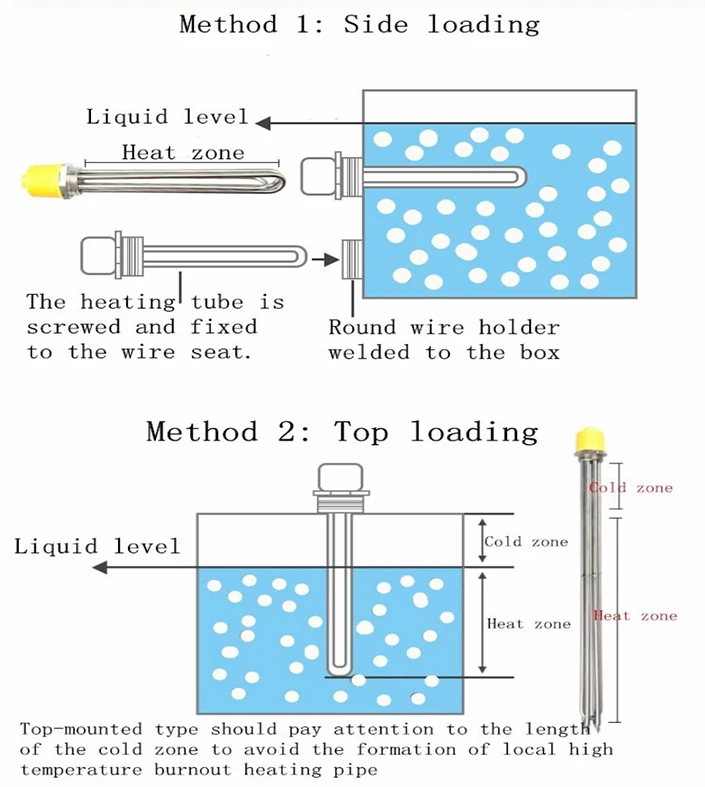 Method 1: Side loading

Liquid level

Heat zone

The heating tube is screwed and fixed to the wire seat.

Round wire holder welded to the box

Method 2: Top loading

Liquid level

Cold zone

Heat zone

Cold zone

Heat zone

Top-mounted type should pay attention to the length of the cold zone to avoid the formation of local high temperature burnout heating pipe