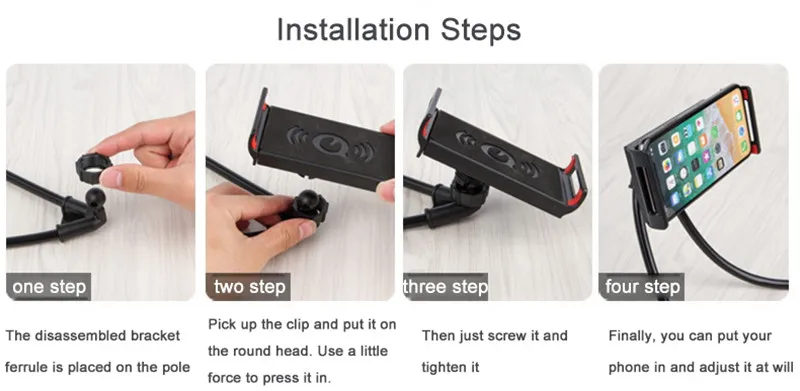 Installation Steps

one step

The disassembled bracket ferrule is placed on the pole

two step

Pick up the clip and put it on the round head. Use a little force to press it in.

three step

Then just screw it and tighten it

four step

Finally, you can put your phone in and adjust it at will