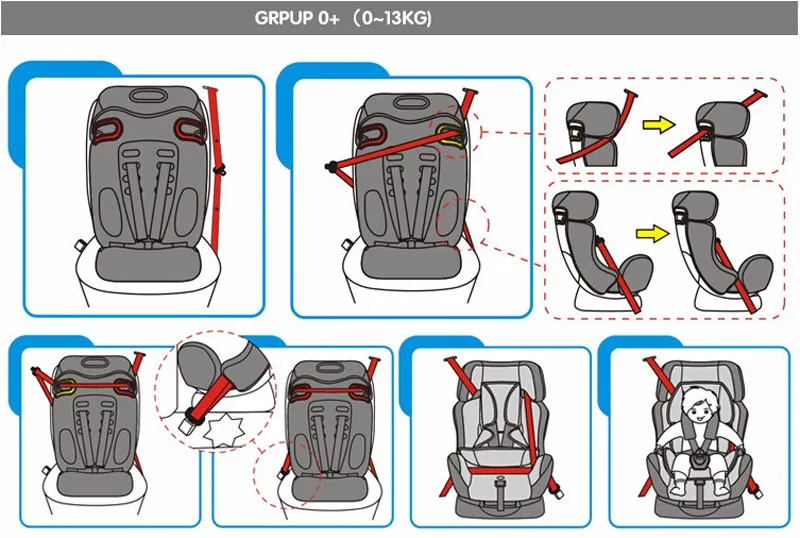 GRPUP 0+ （0~13KG)