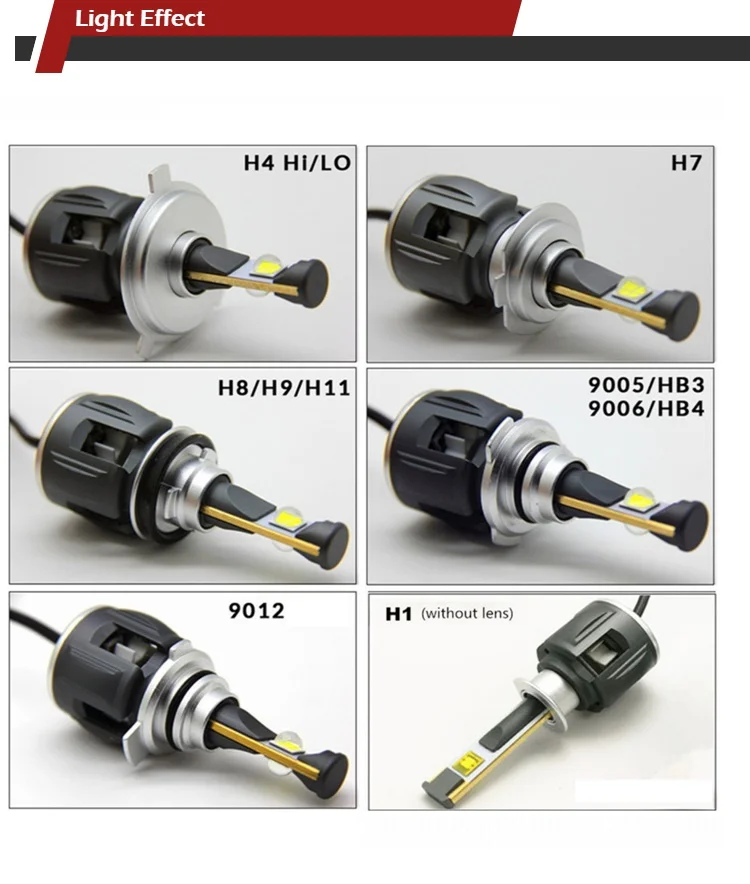 Light Effect

H4 Hi/LO

H7

H8/H9/H11

9005/HB3
9006/HB4

9012

H1 (without lens)