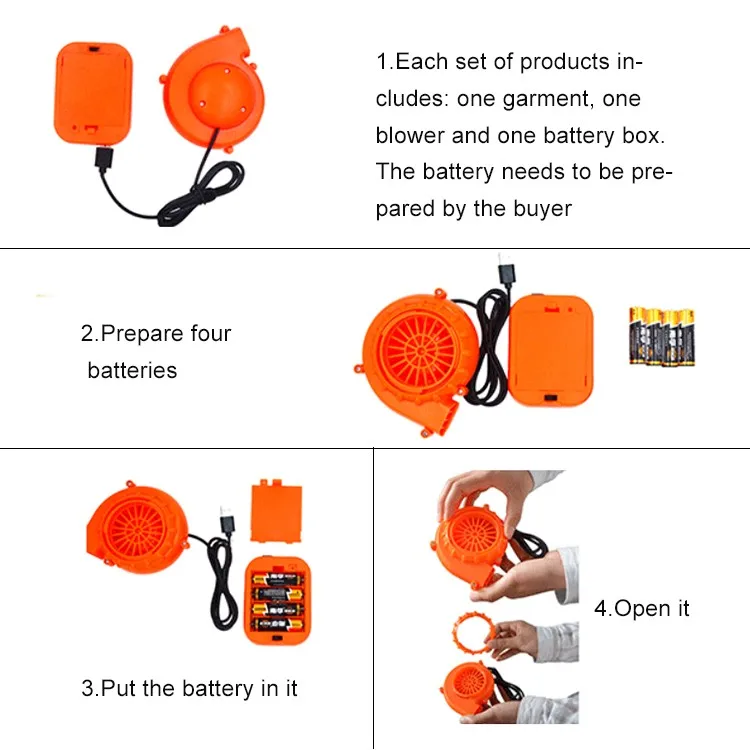 1.Each set of products includes: one garment, one blower and one battery box. The battery needs to be prepared by the buyer

2.Prepare four batteries

3.Put the battery in it

4.Open it