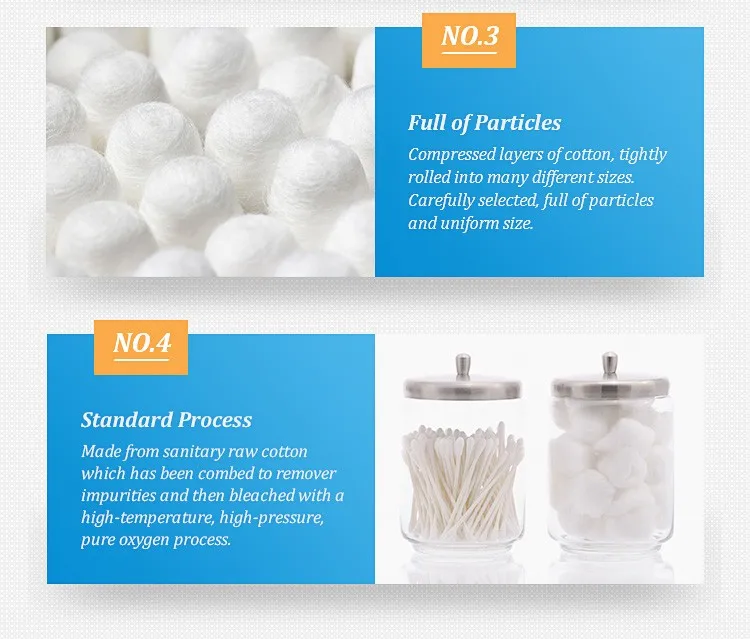 NO.3

Full of Particles

Compressed layers of cotton, tightly rolled into many different sizes. Carefully selected, full of particles and uniform size.

NO.4

Standard Process

Made from sanitary raw cotton which has been combed to remover impurities and then bleached with a high-temperature, high-pressure, pure oxygen process.